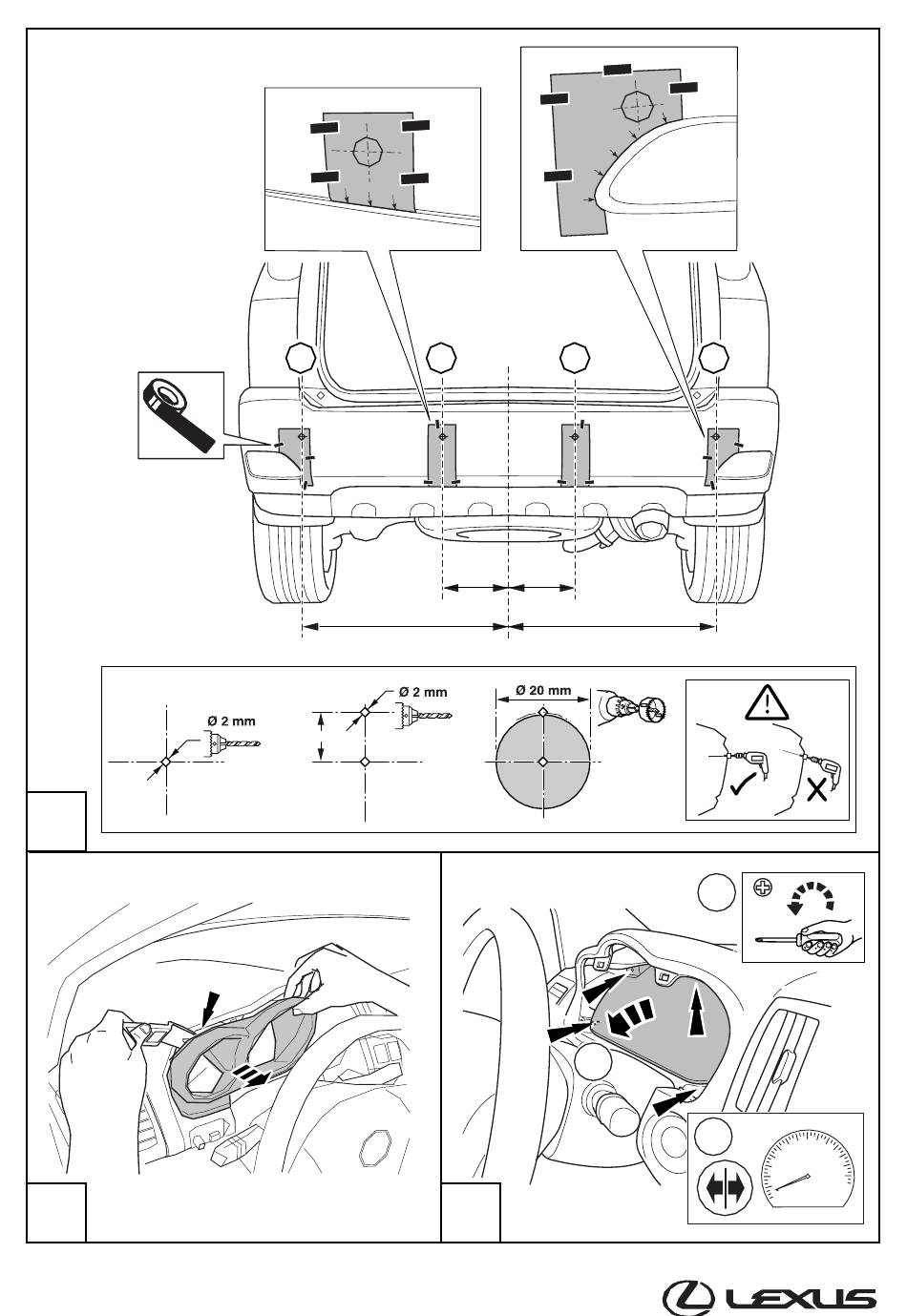 Ø 2 mm

Ø 2 mm

Ø 20 mm

LEXUS