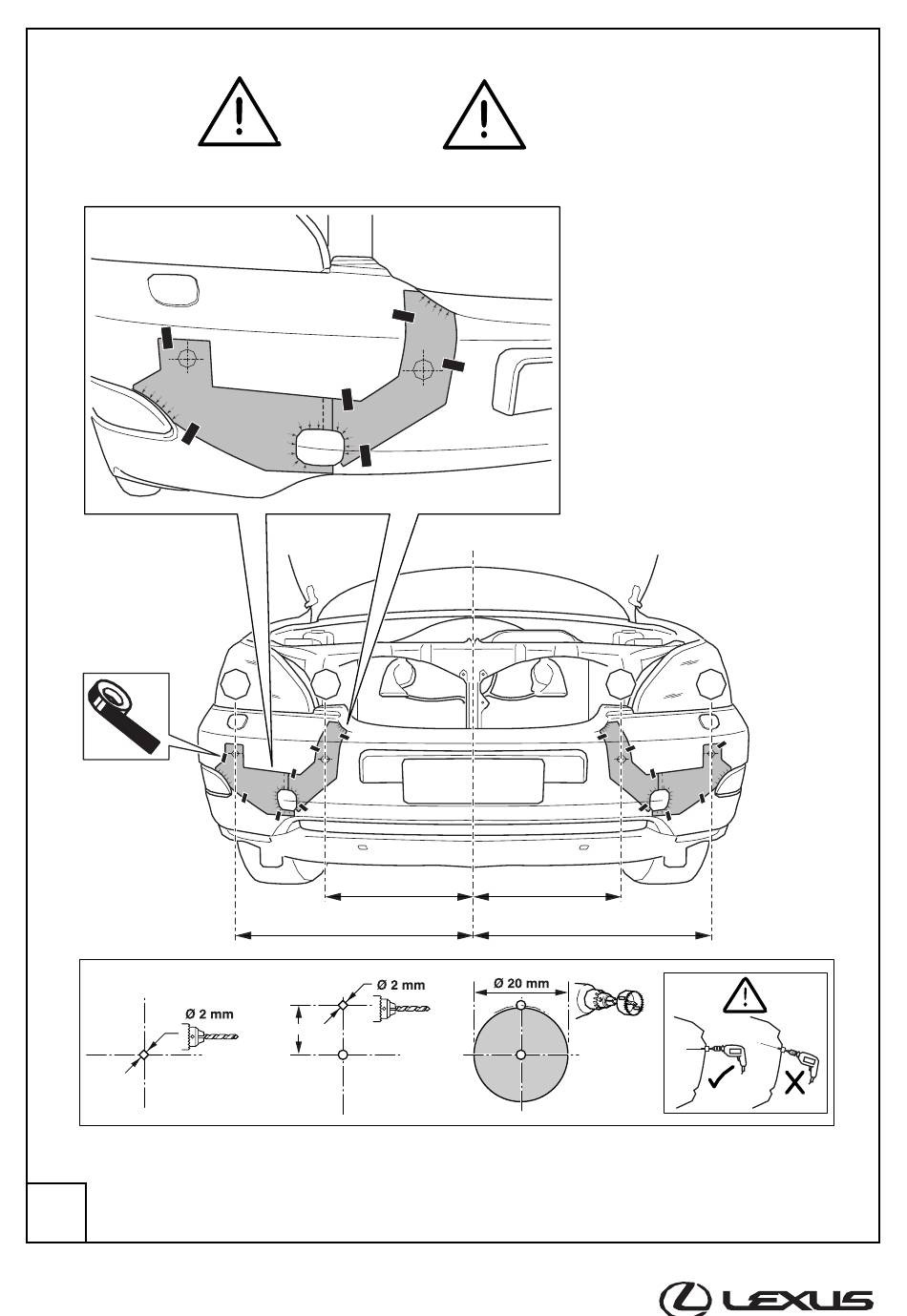 Ø 2 mm

Ø 2 mm

Ø 20 mm

LEXUS