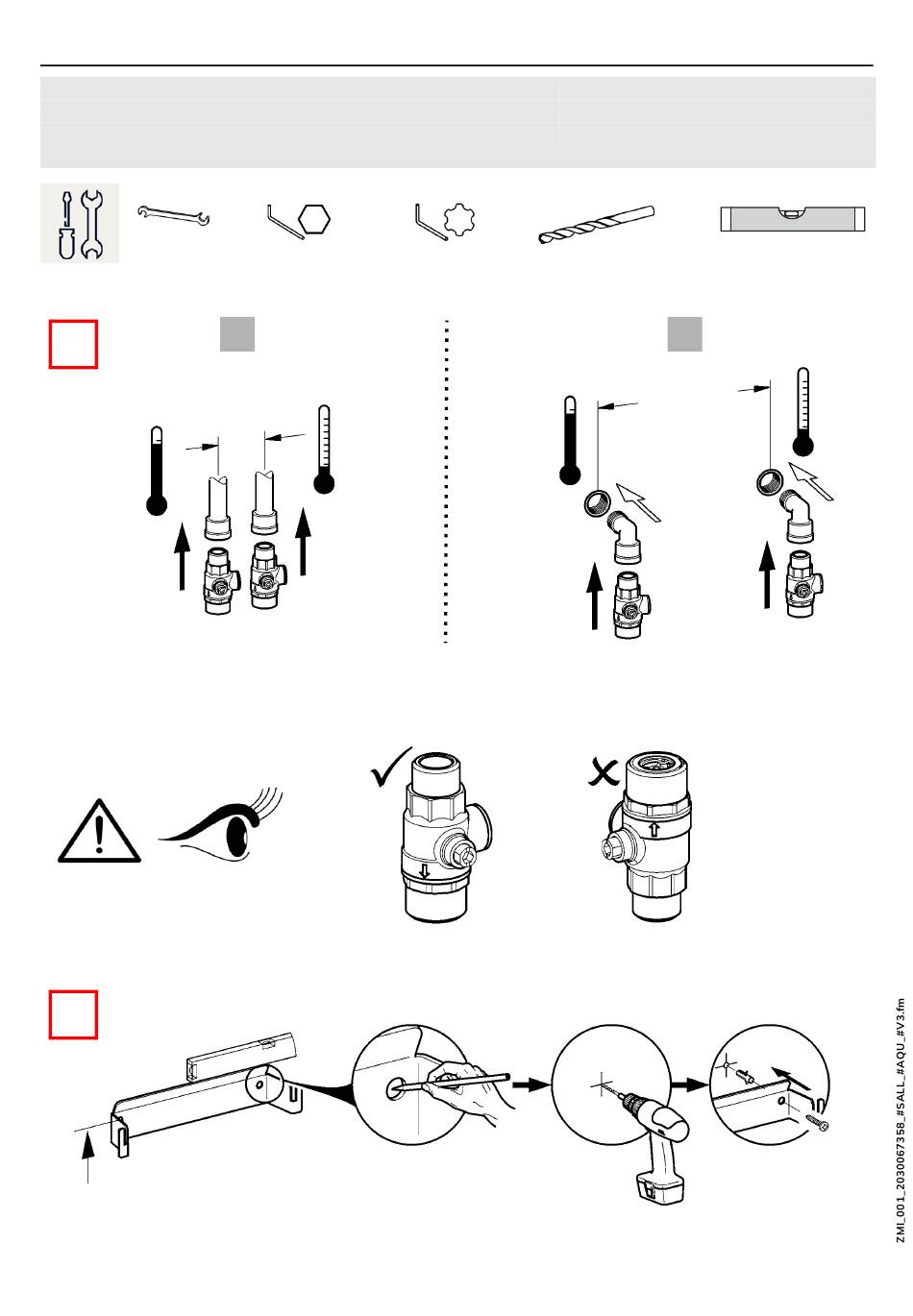 ZMI_001_2030067358_#SALL_#AQU_#V3.fm