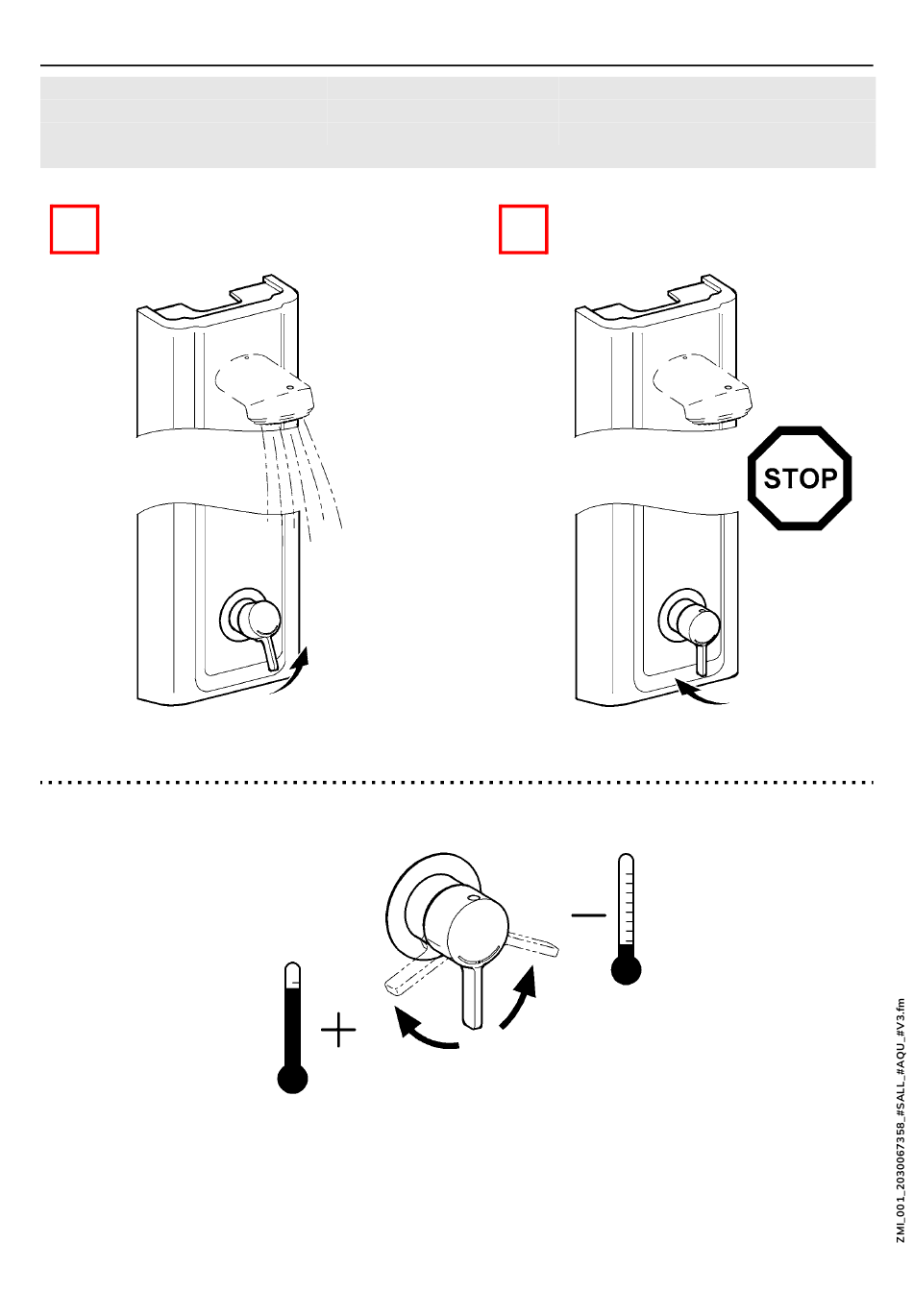 STOP

ZMI_001_2030067358_#SALL_#AQU_#V3.fm