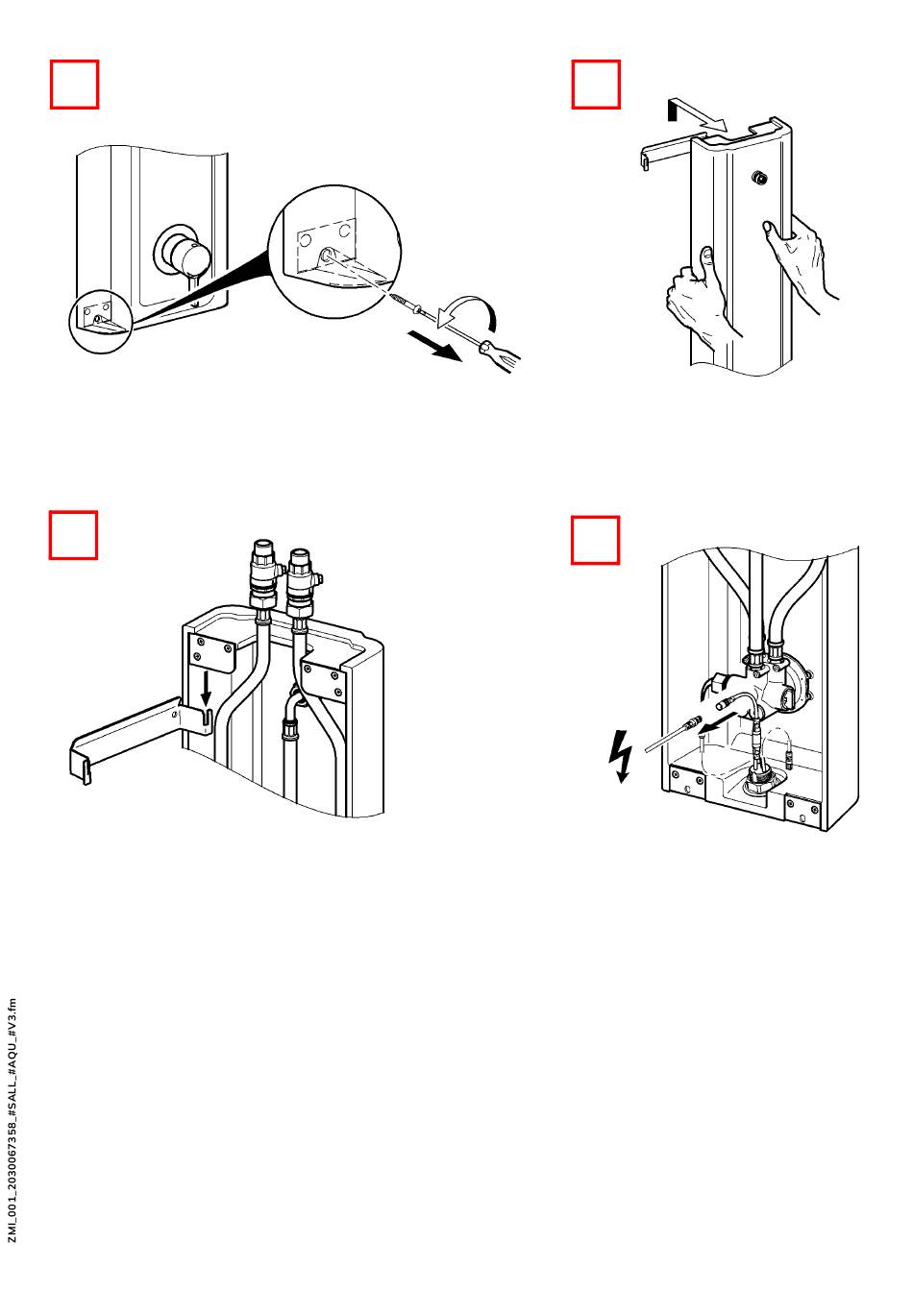 ZMI_001_2030067358_#SALL_#AQU_#V3.fm