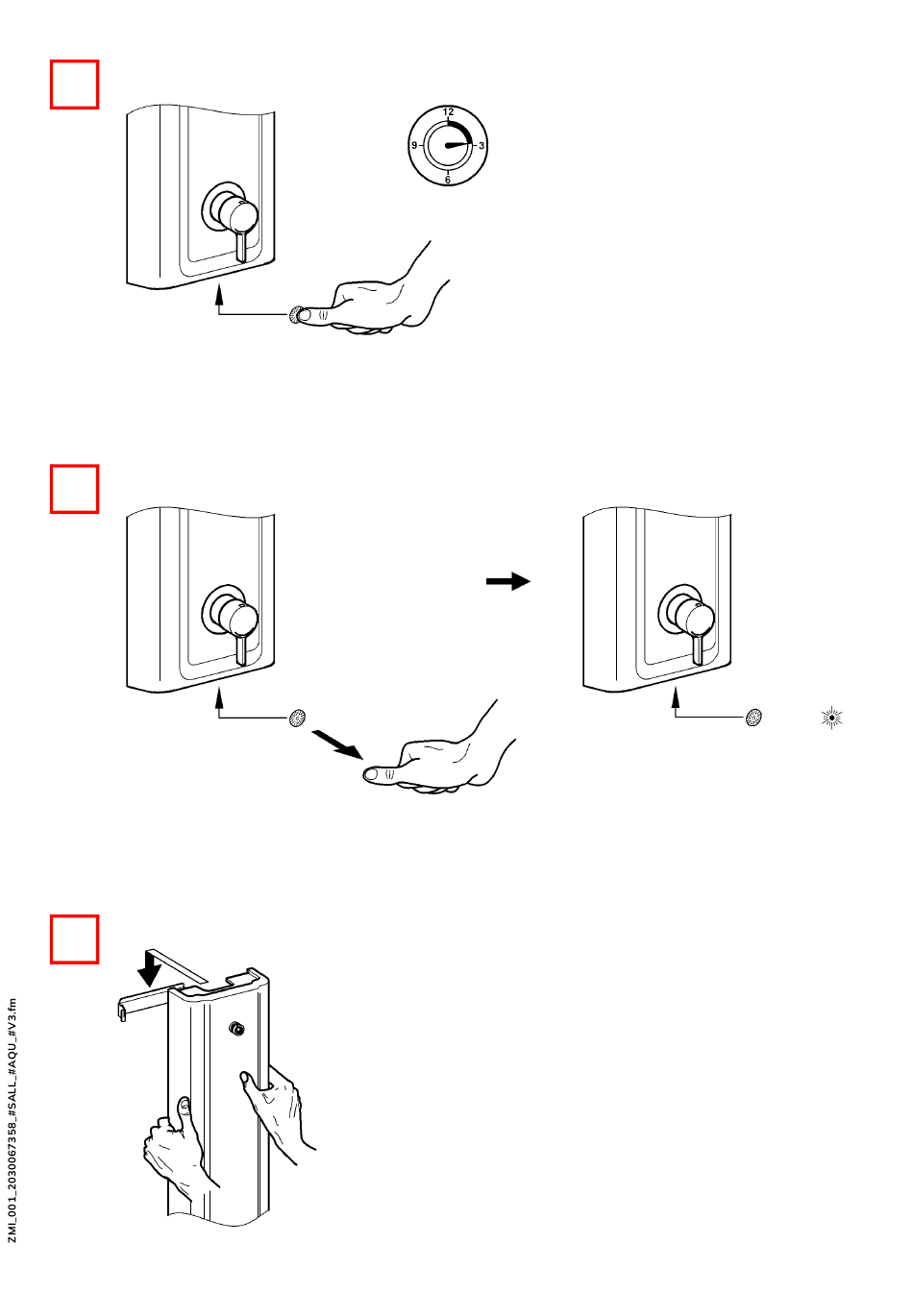 12
9
3
6

ZMI_001_2030067358_#SALL_#AQU_#V3.fm