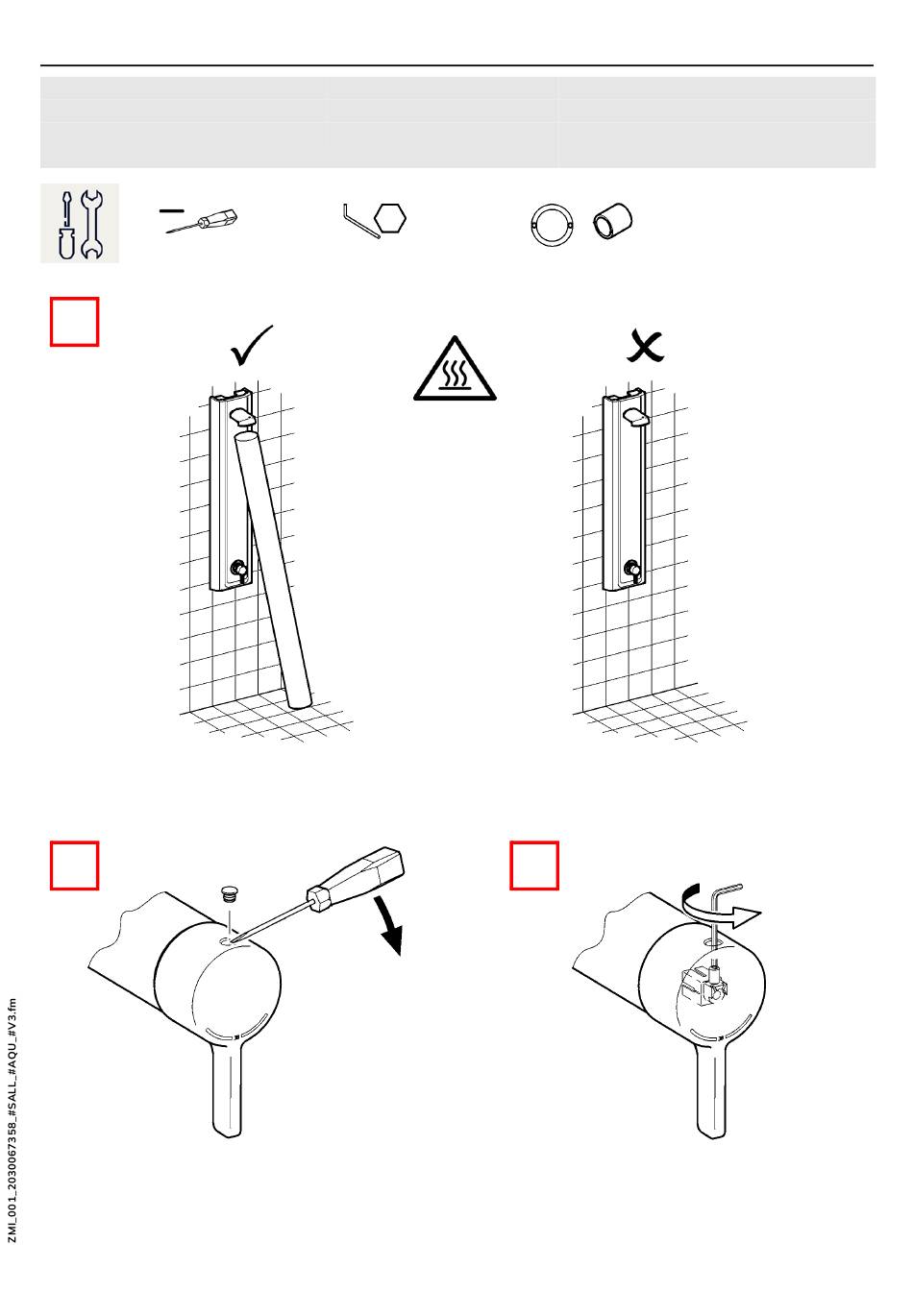 ZMI_001_2030067358_#SALL_#AQU_#V3.fm