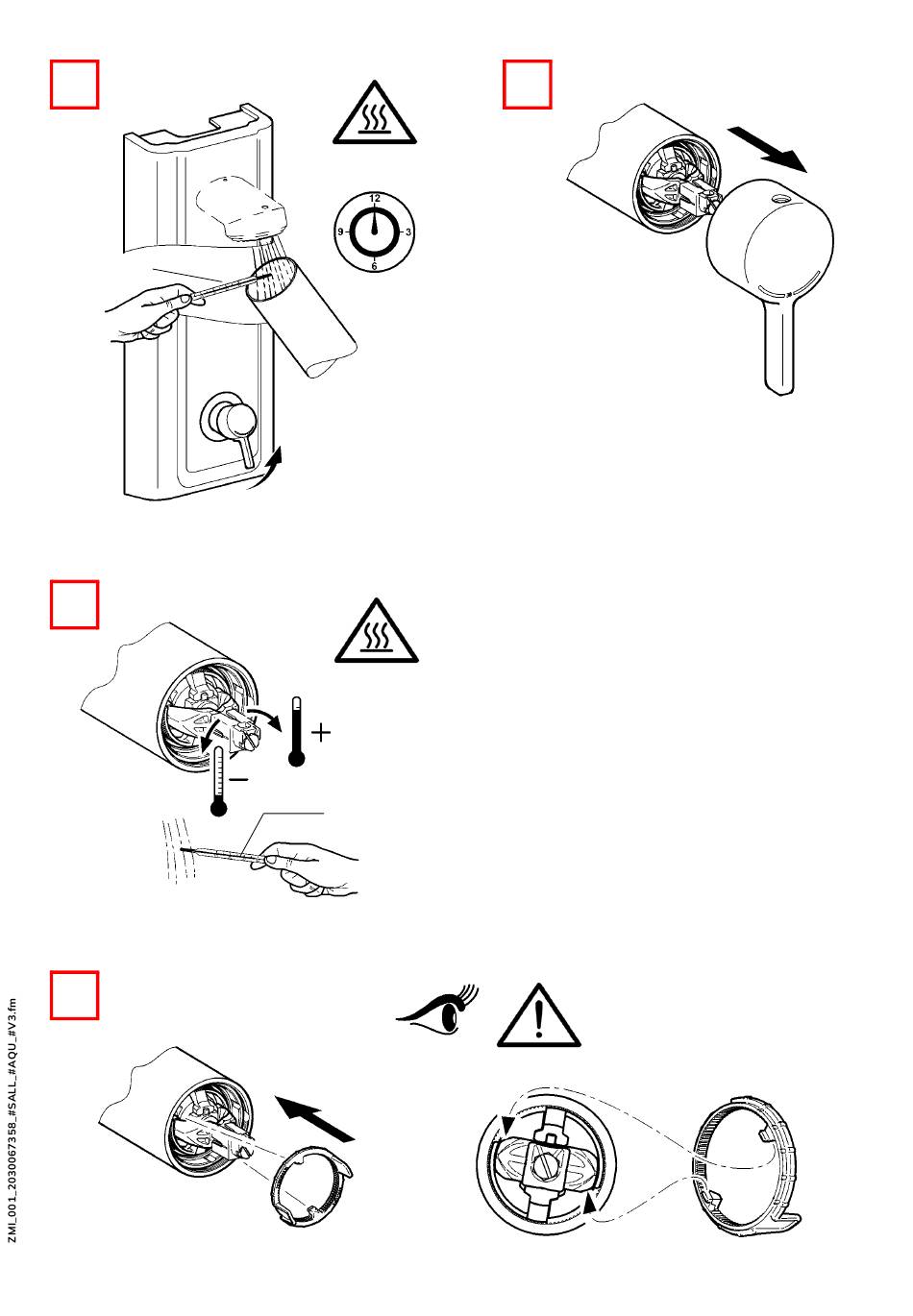 12
9
3
6

+
−

ZMI_001_2030067358_#SALL_#AQU_#V3.fm