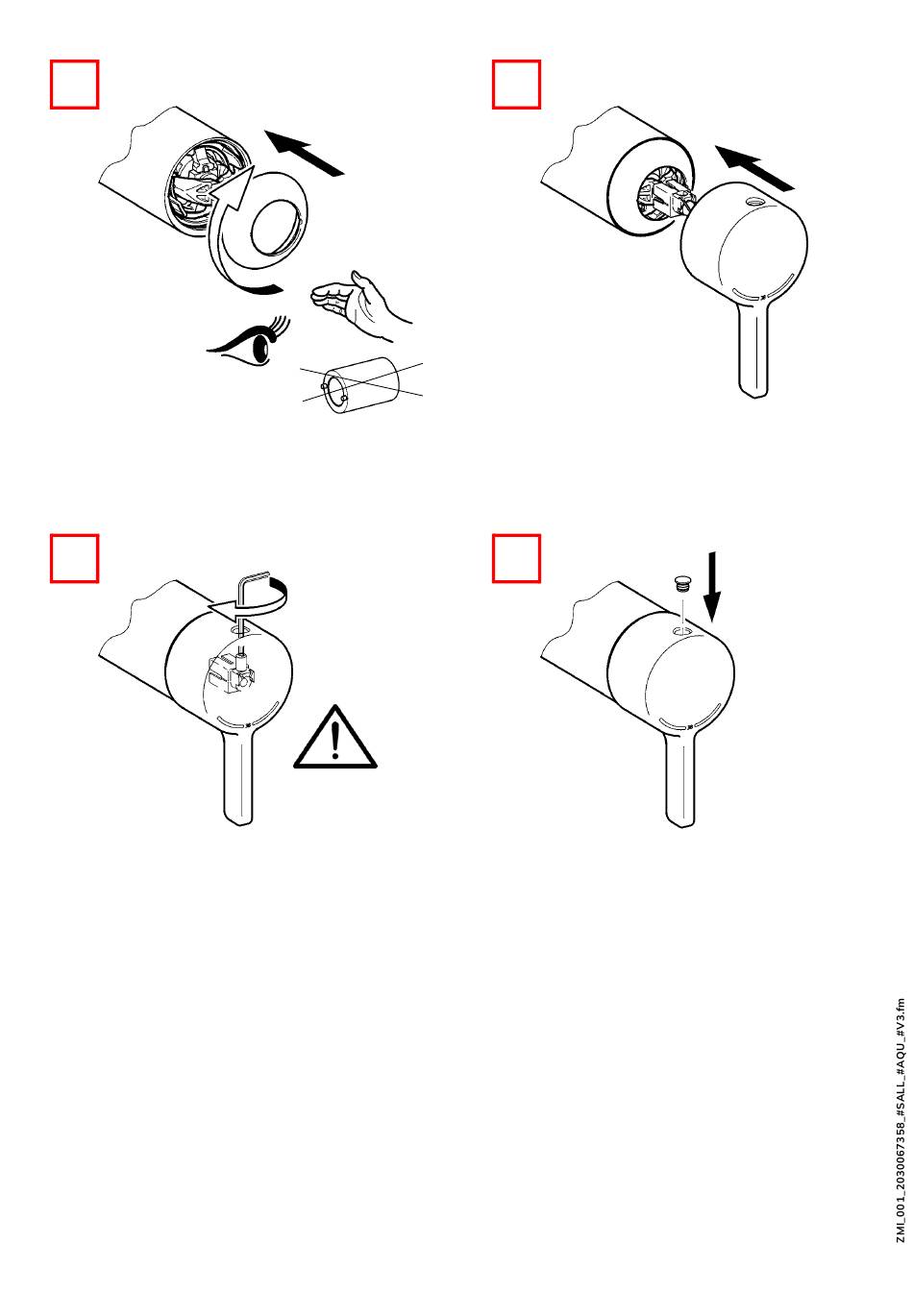 ZMI_001_2030067358_#SALL_#AQU_#V3.fm