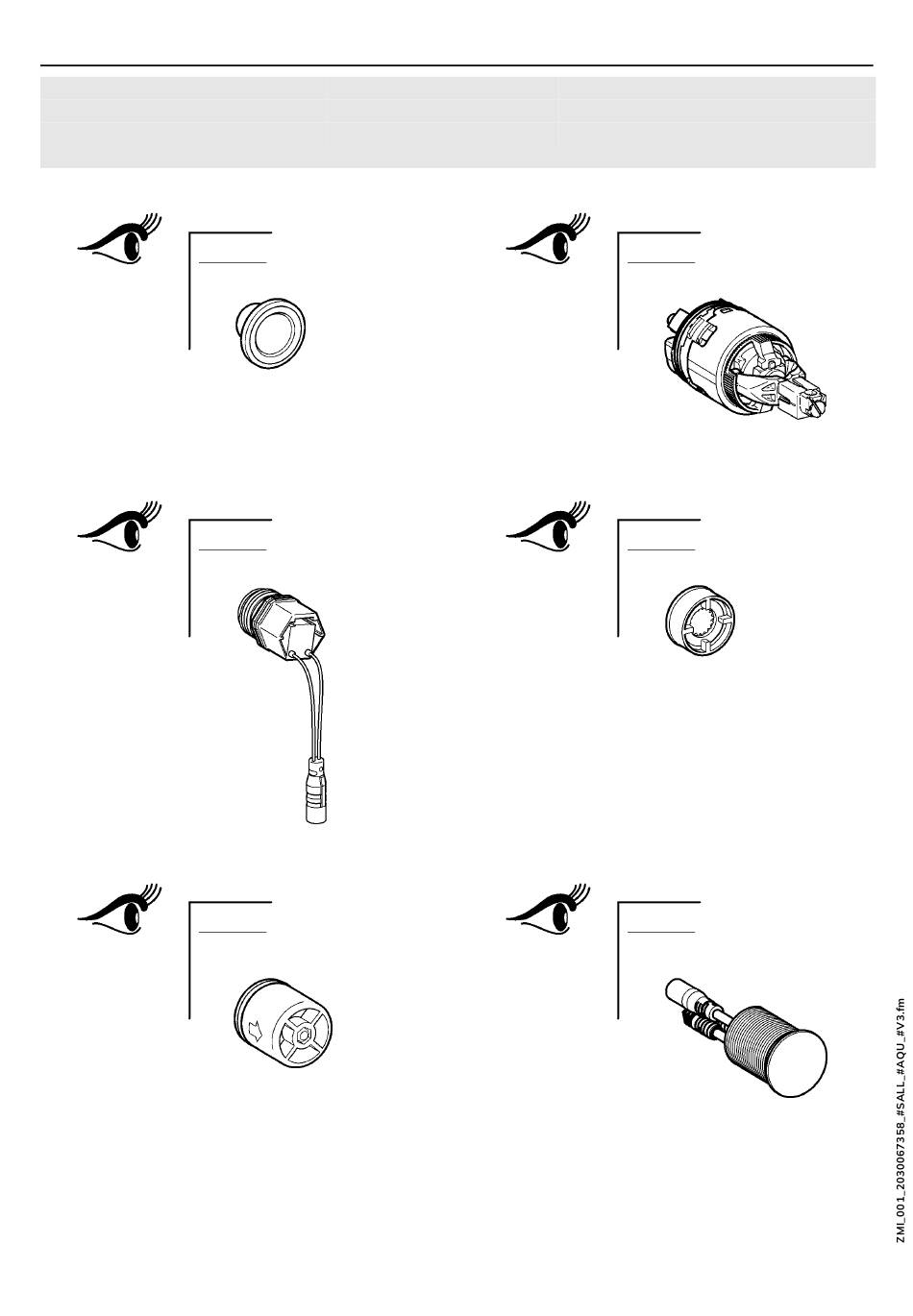 ZMI_001_2030067358_#SALL_#AQU_#V3.fm