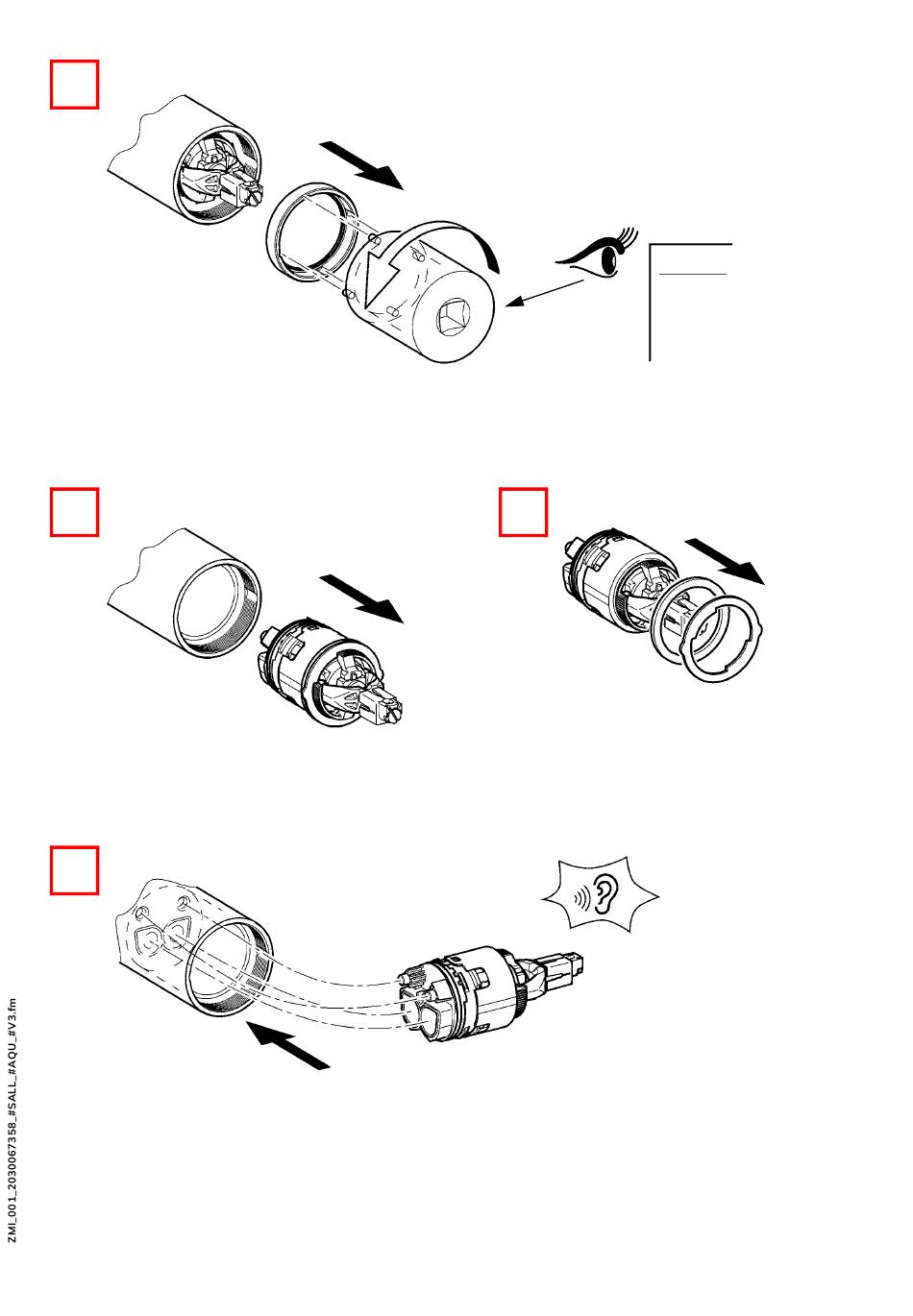 ZMI_001_2030067358_#SALL_#AQU_#V3.fm