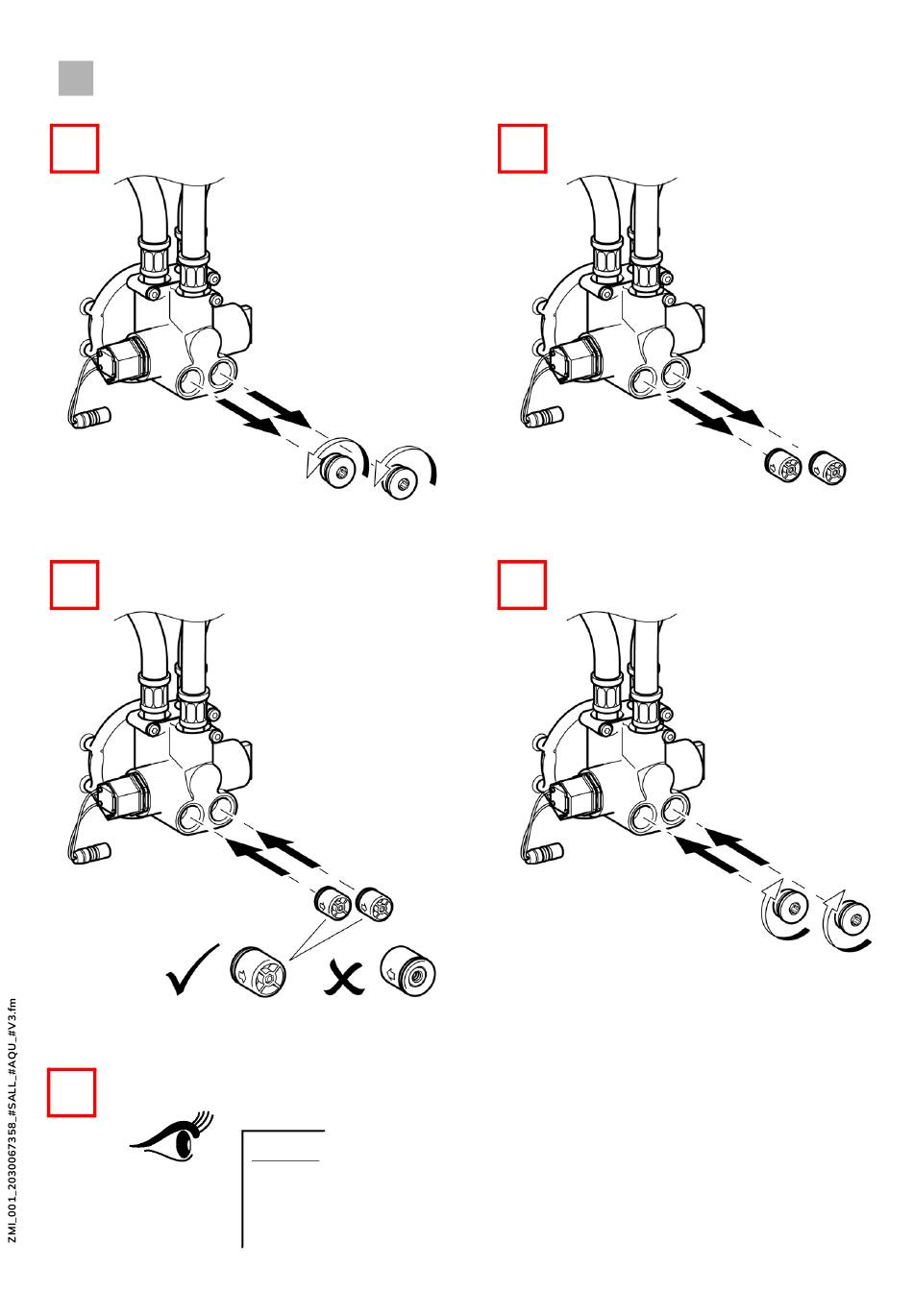 ZMI_001_2030067358_#SALL_#AQU_#V3.fm