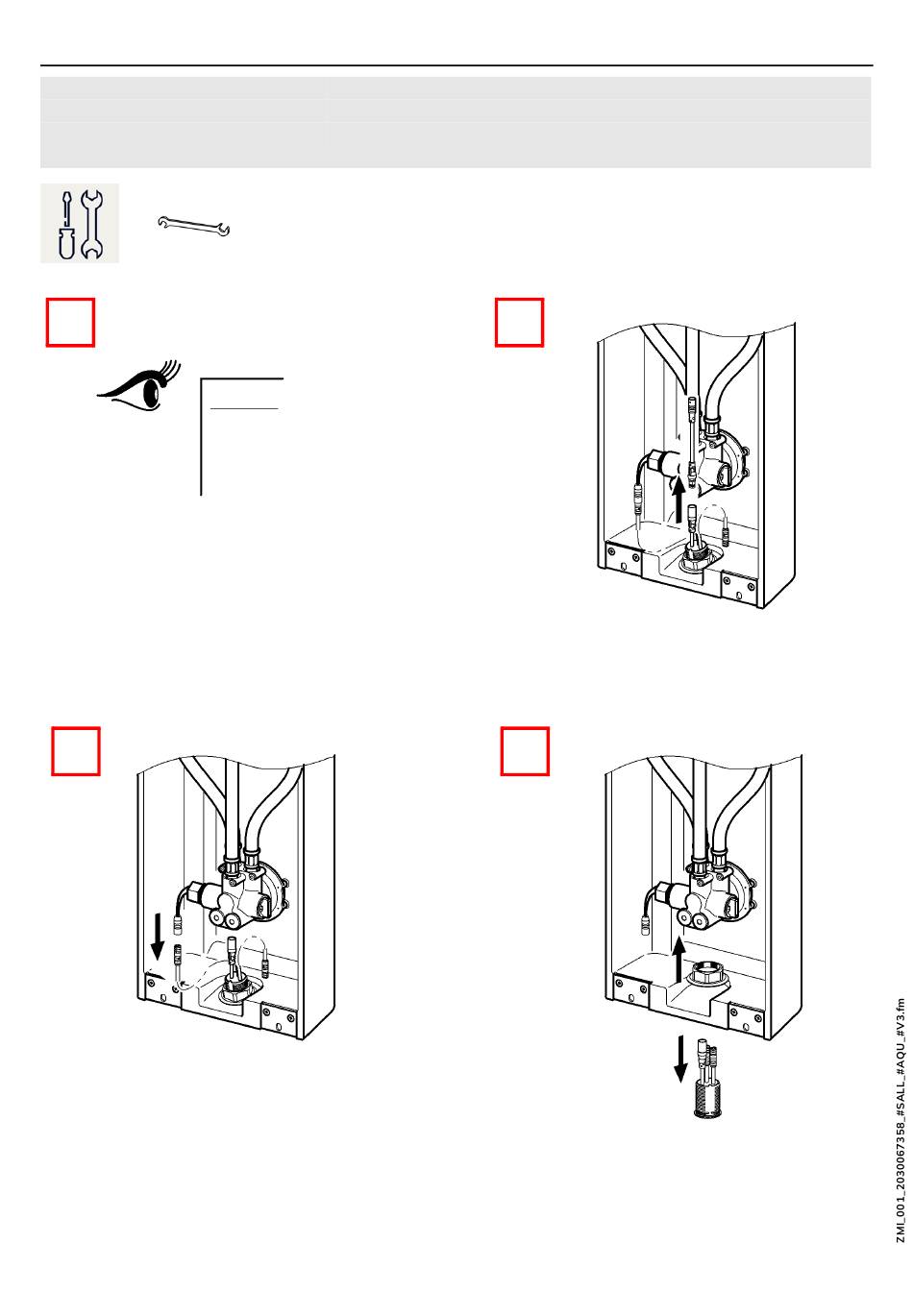 ZMI_001_2030067358_#SALL_#AQU_#V3.fm