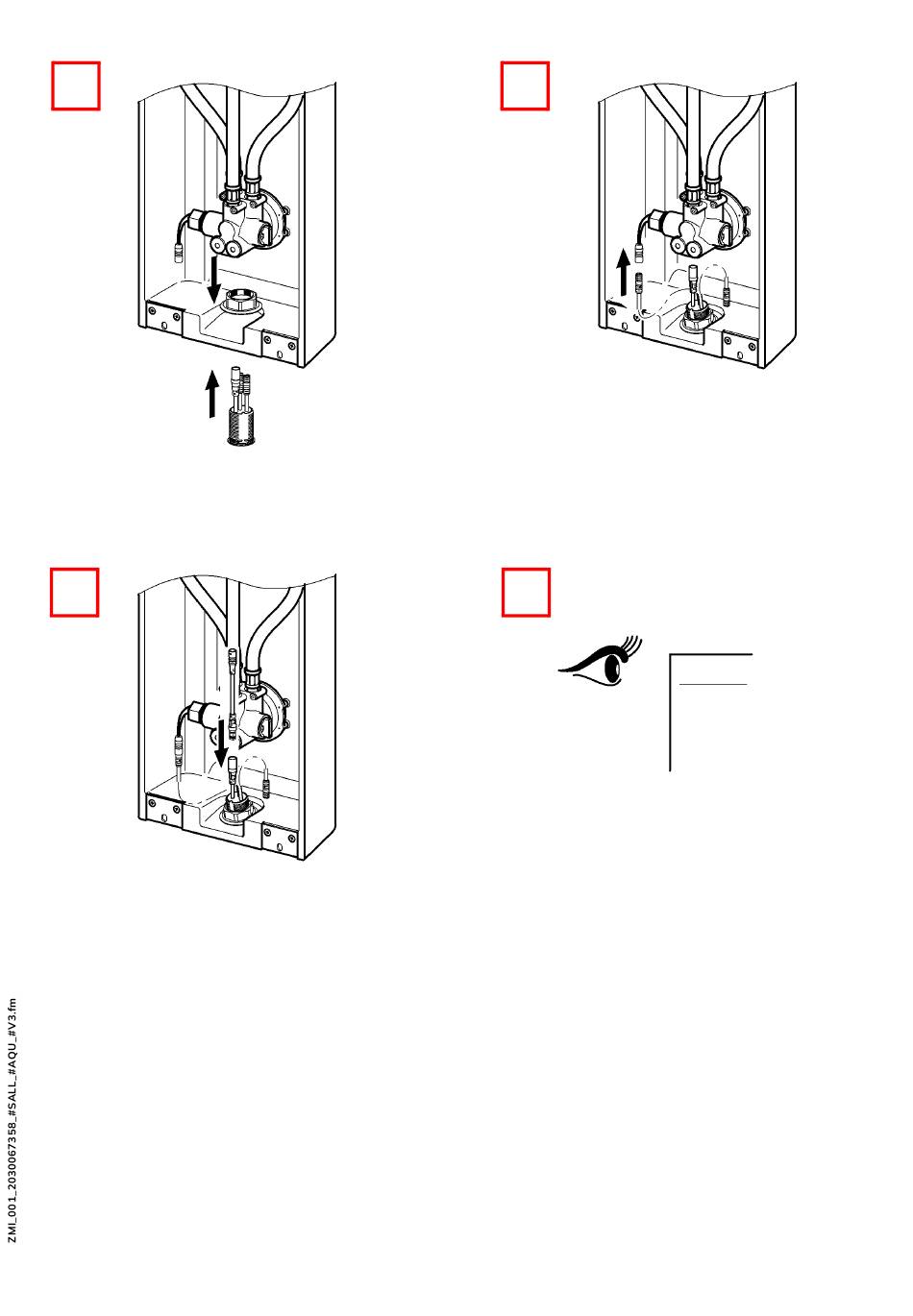 ZMI_001_2030067358_#SALL_#AQU_#V3.fm