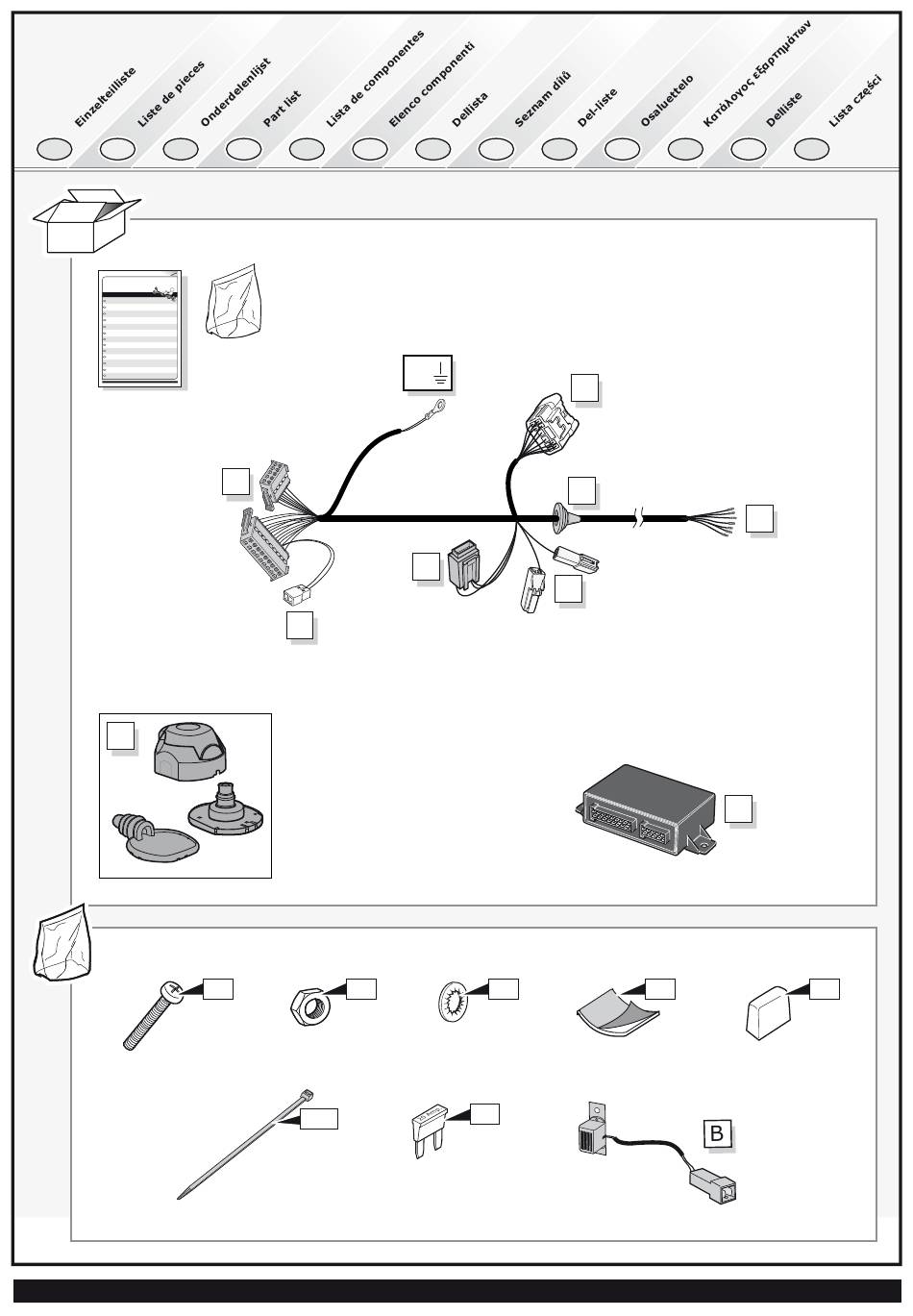 Einzelteilliste
Liste de pieces
Onderdelenlijst
Part list
Lista de componentes
Elenco componenti
Dellista
Seznam dílů
Del-liste
Osaluettelo
Κατάλογος εξαρτημάτων
Delliste
Lista części

B