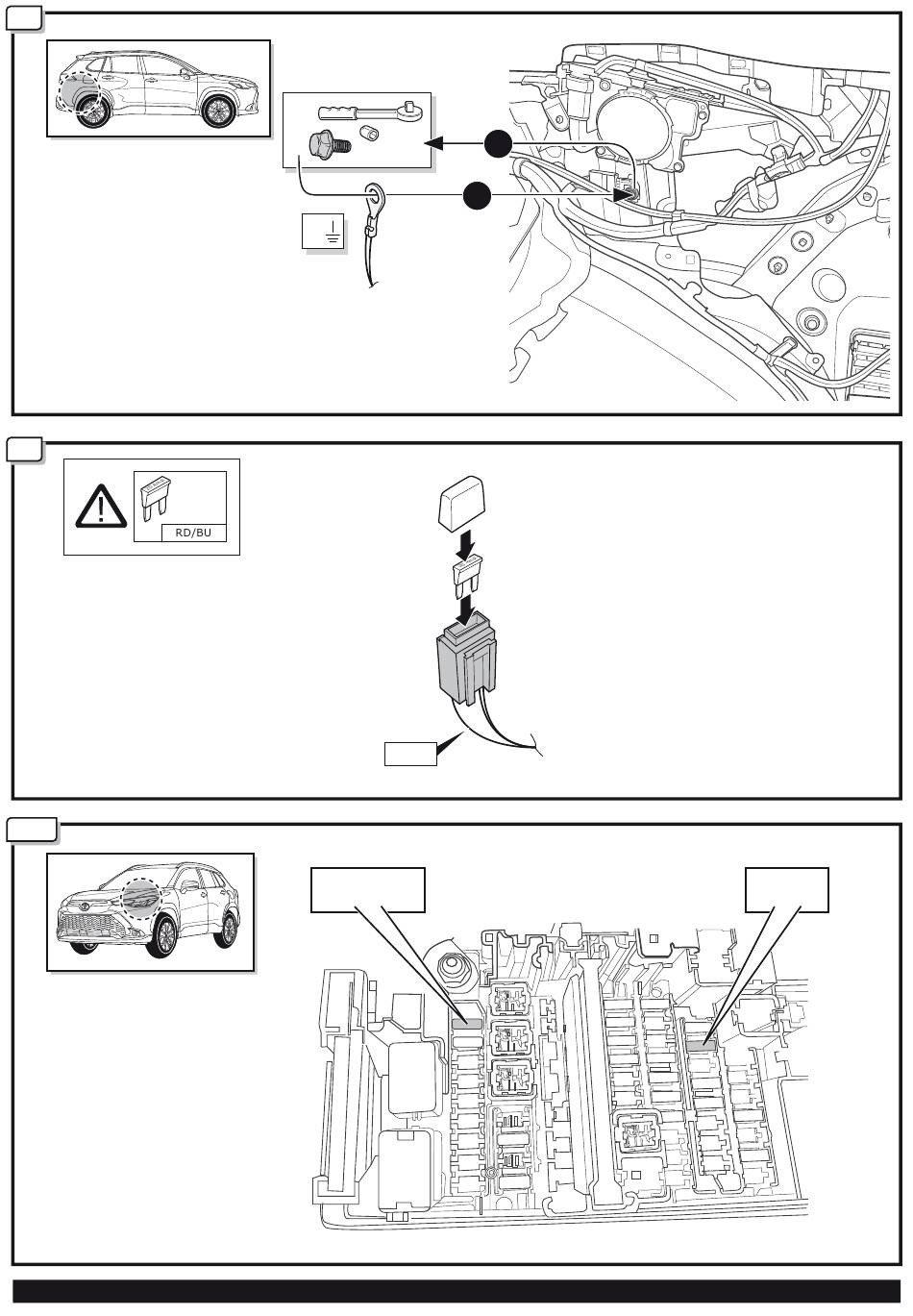 RD/BU