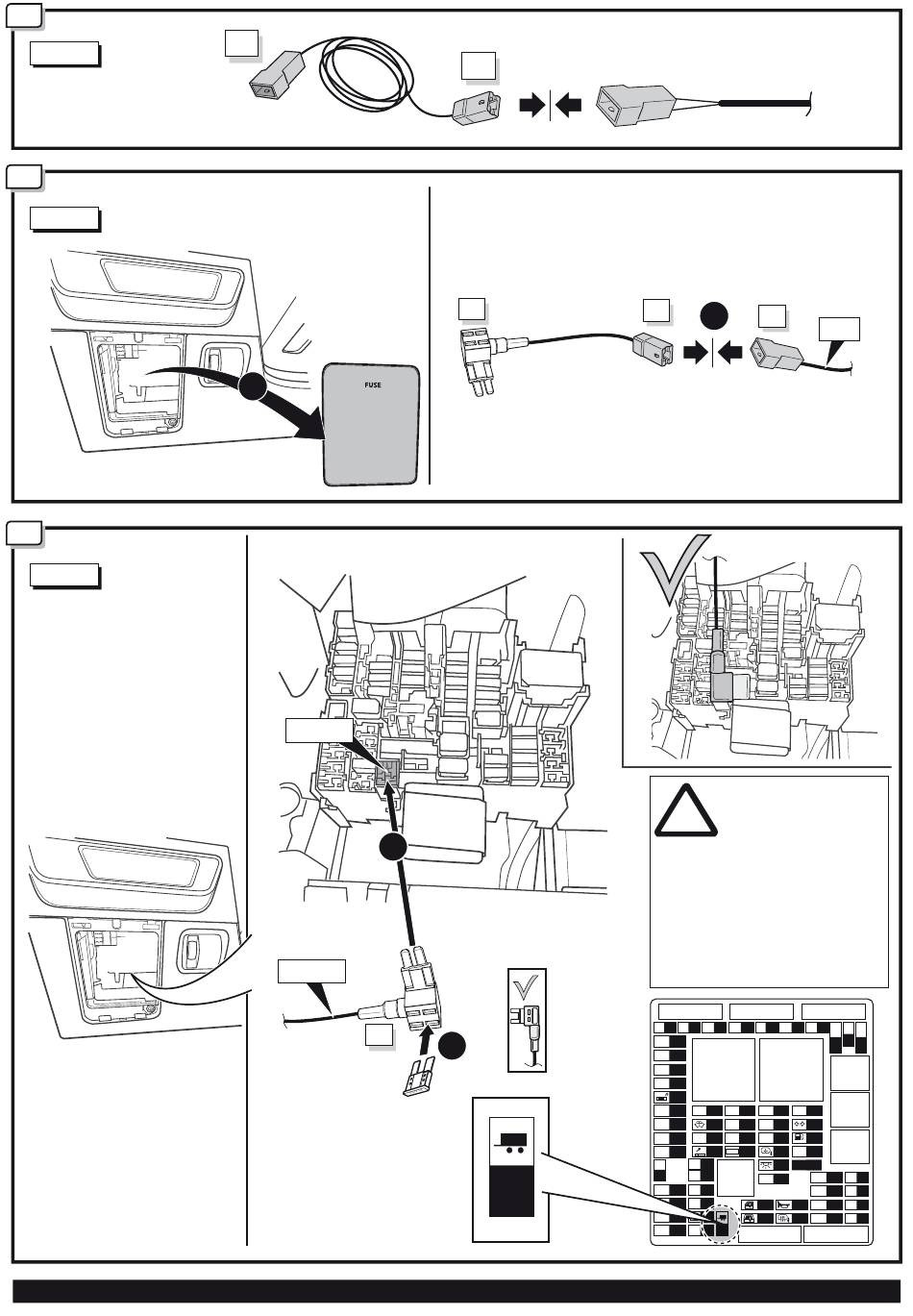 FUSE