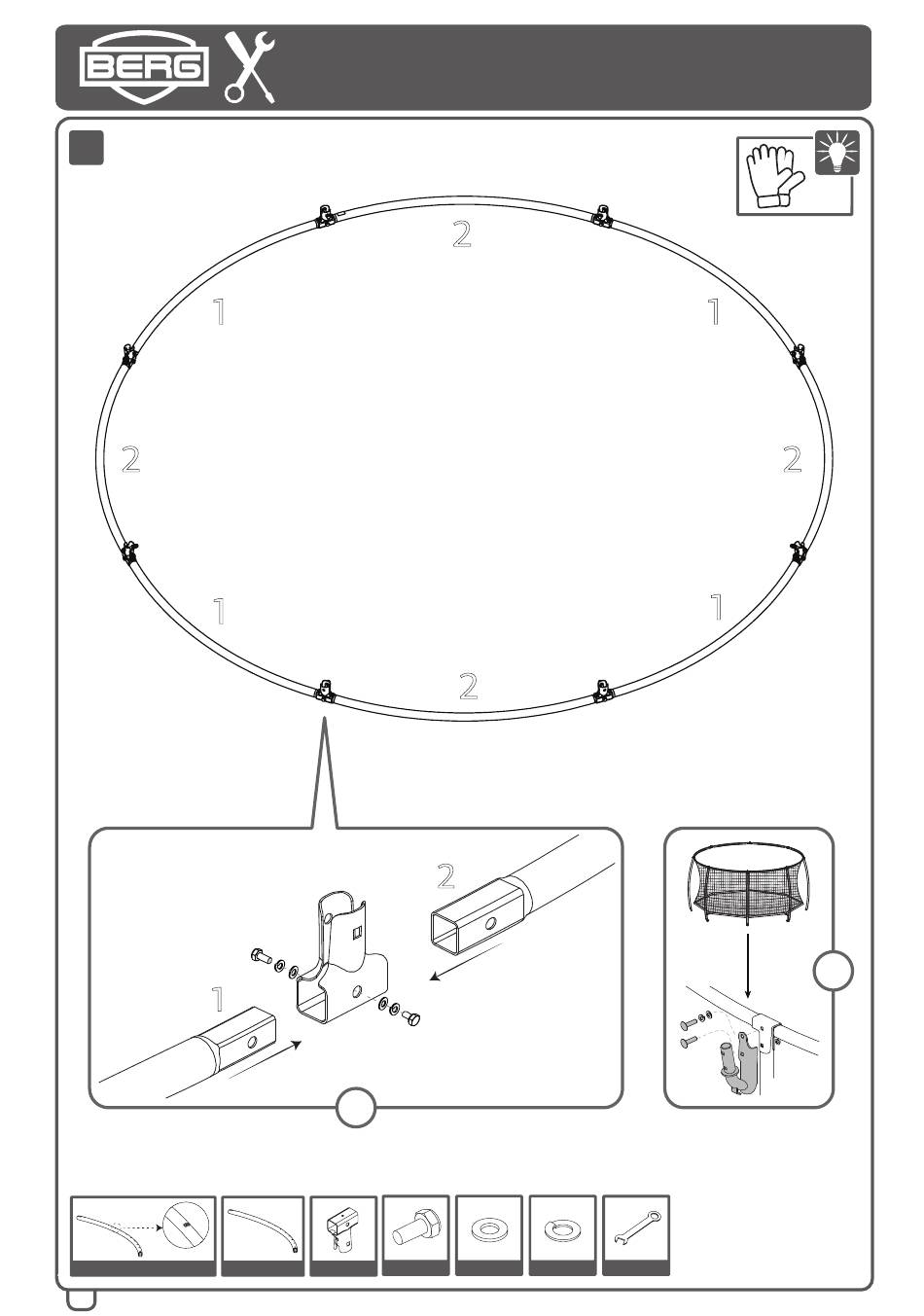 BERG

2
1 1
2 2
1 1
2

2
1