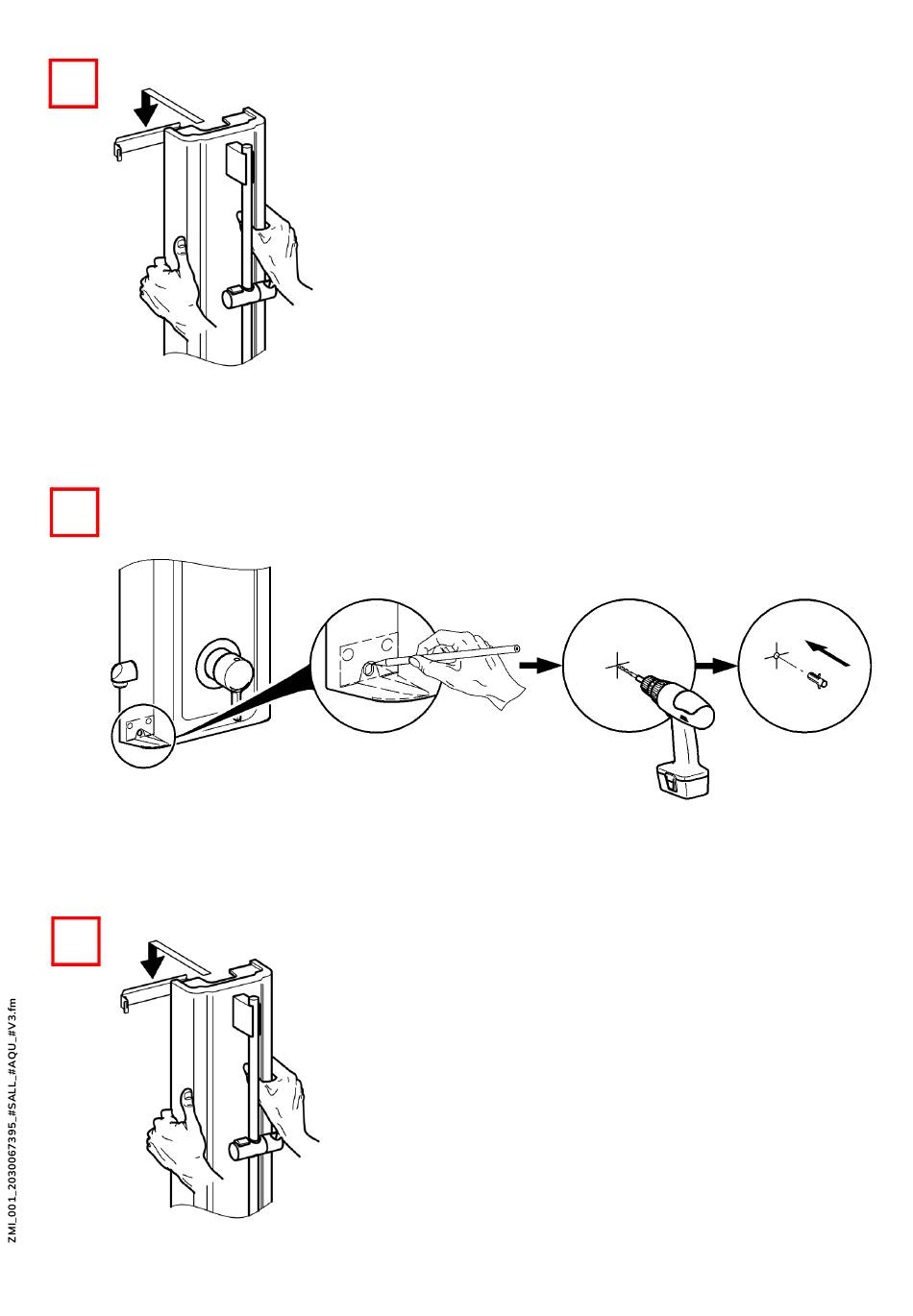 ZMI_001_2030067395_#SALL_#AQU_#V3.fm