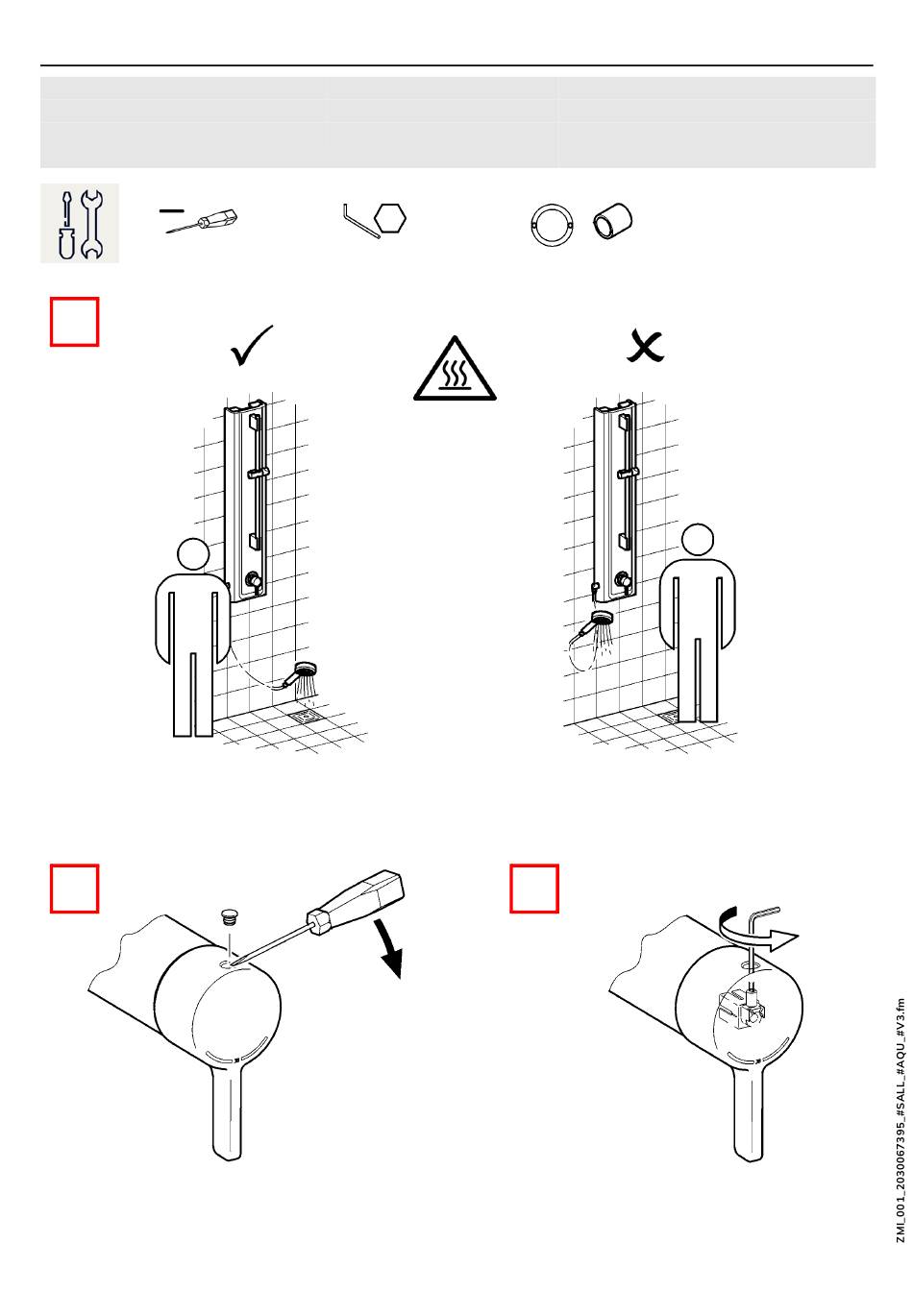 ZMI_001_2030067395_#SALL_#AQU_#V3.fm