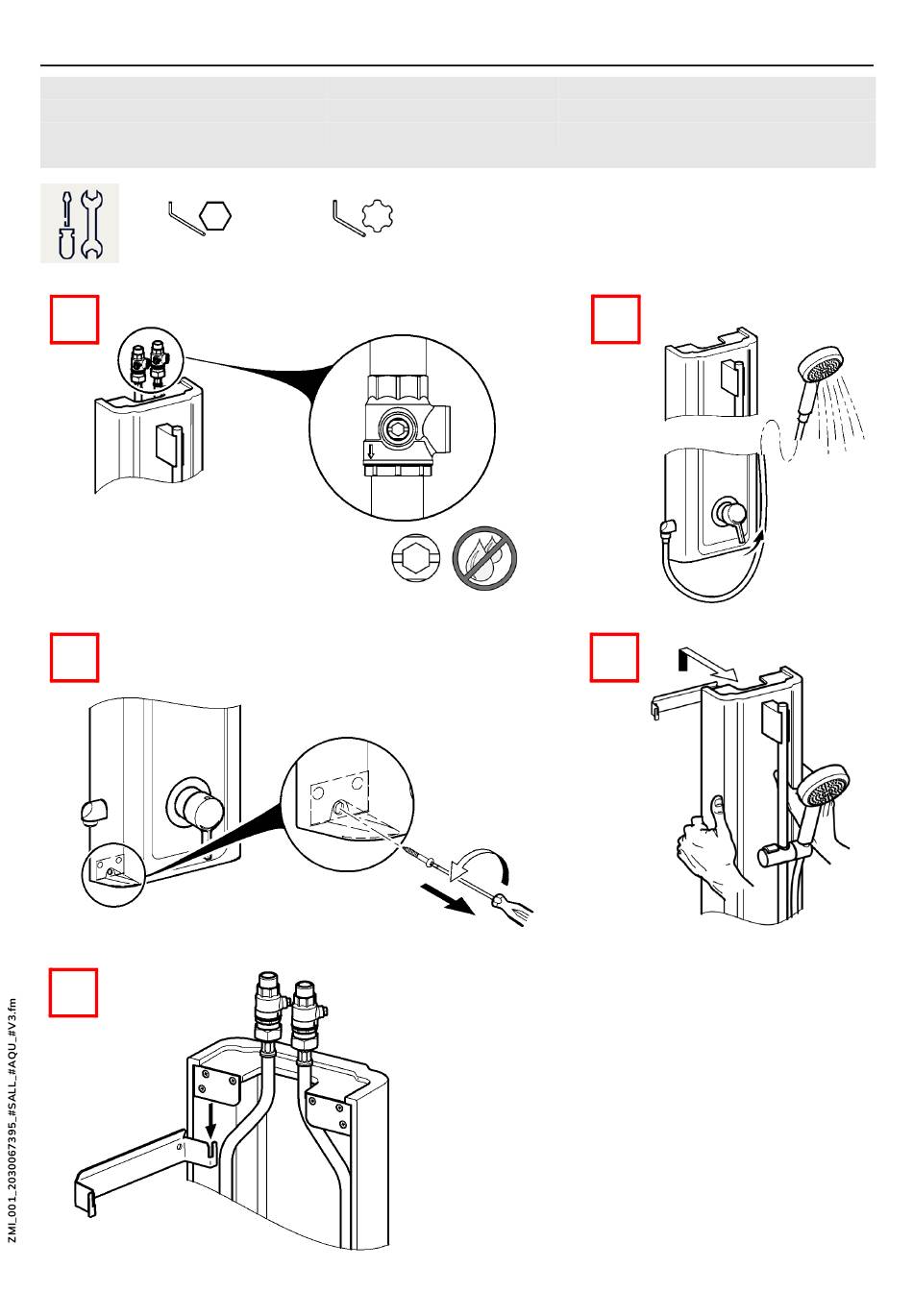 ZMI_001_2030067395_#SALL_#AQU_#V3.fm