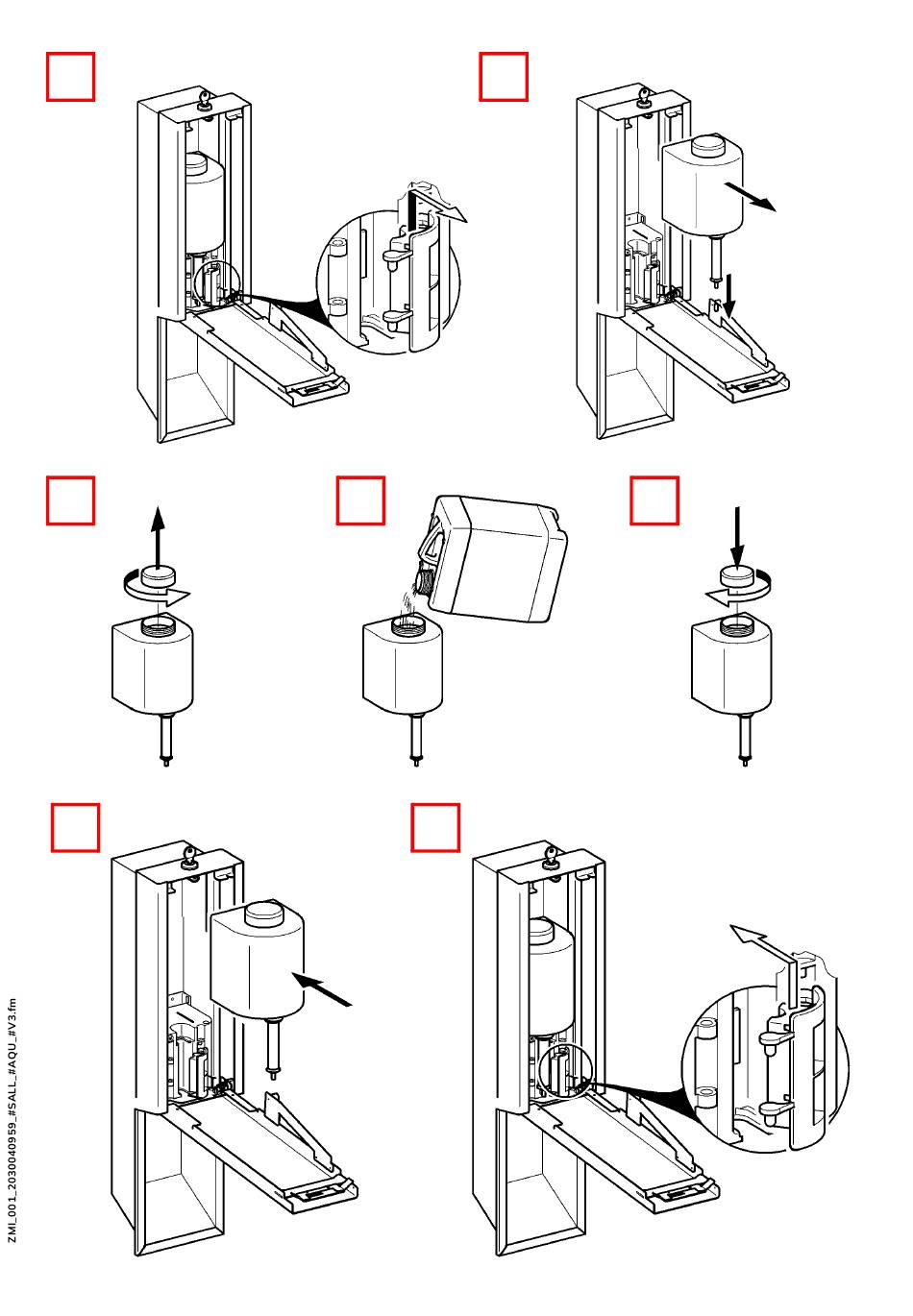 ZMI_001_2030040959_#SALL_#AQU_#V3.fm