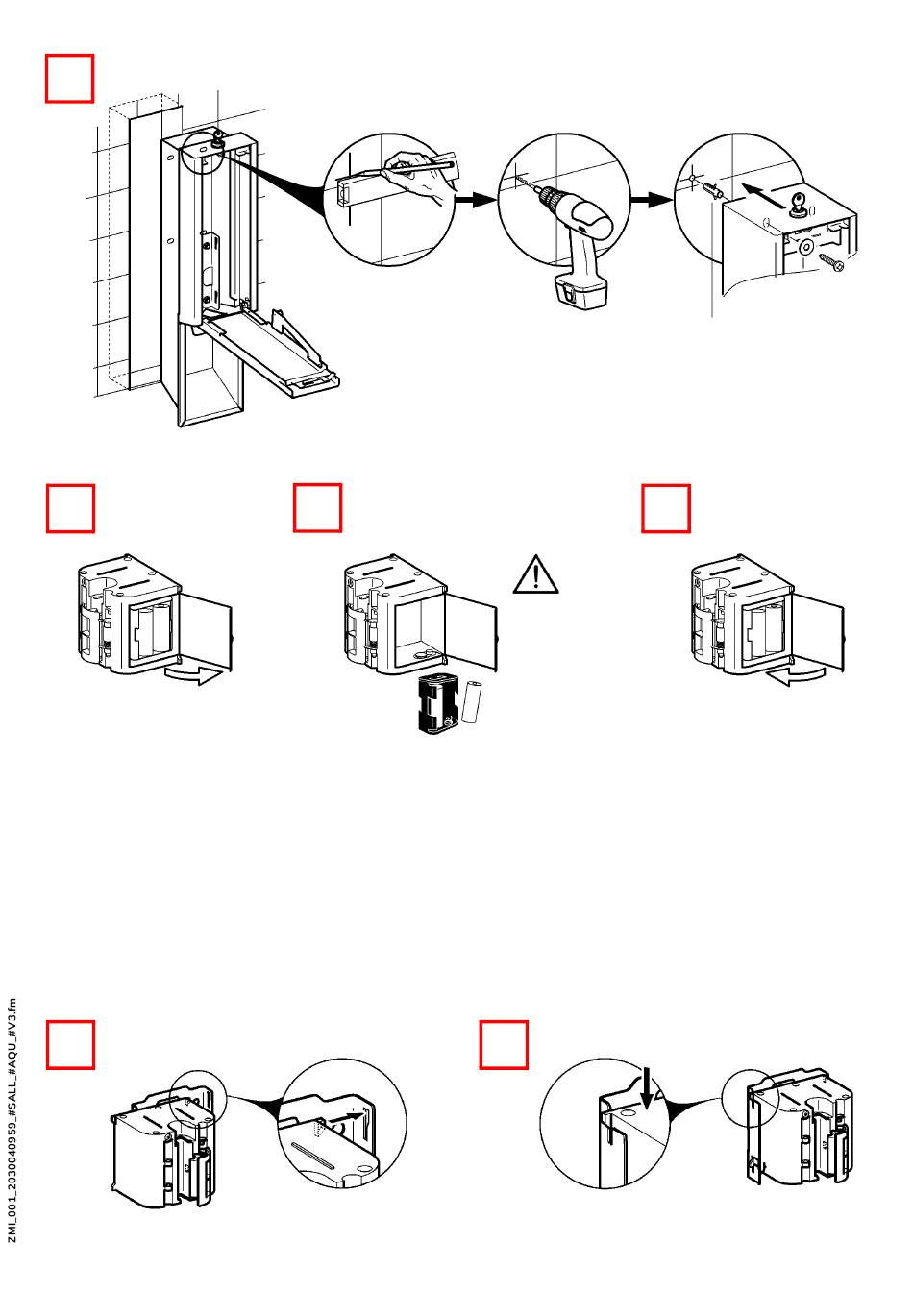 ZMI_001_2030040959_#SALL_#AQU_#V3.fm