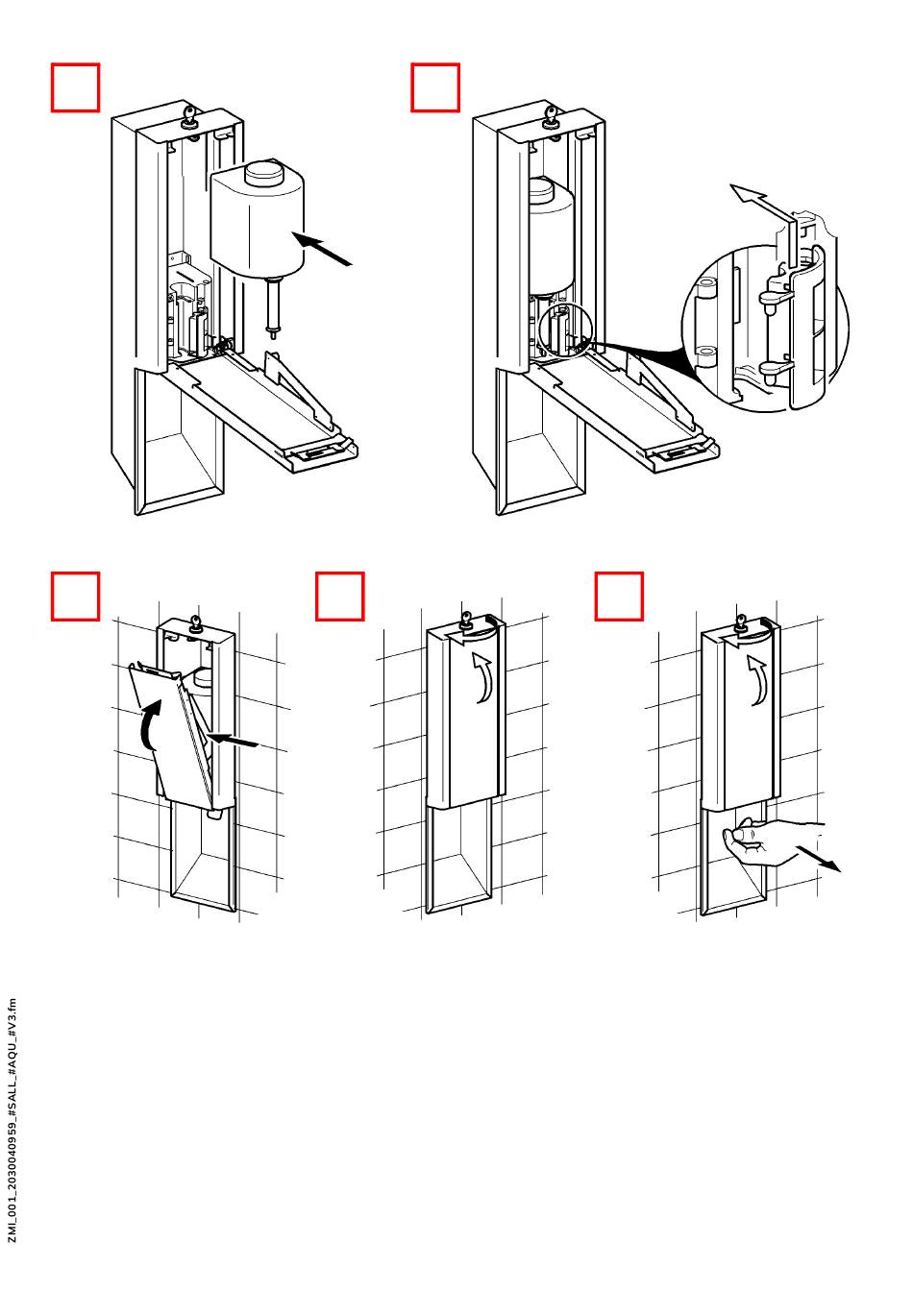 ZMI_001_2030040959_#SALL_#AQU_#V3.fm