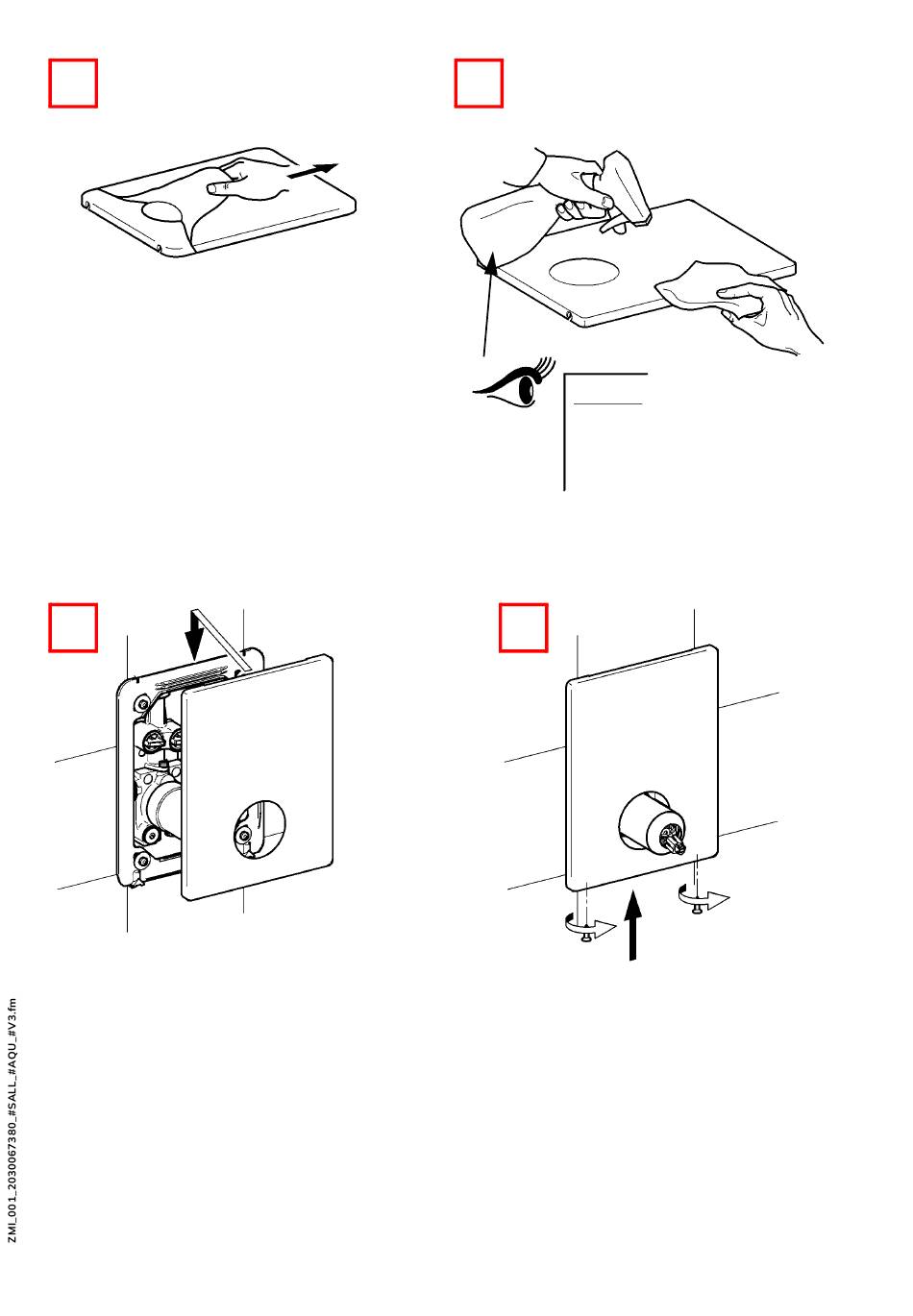 ZMI_001_2030067380_#SALL_#AQU_#V3.fm