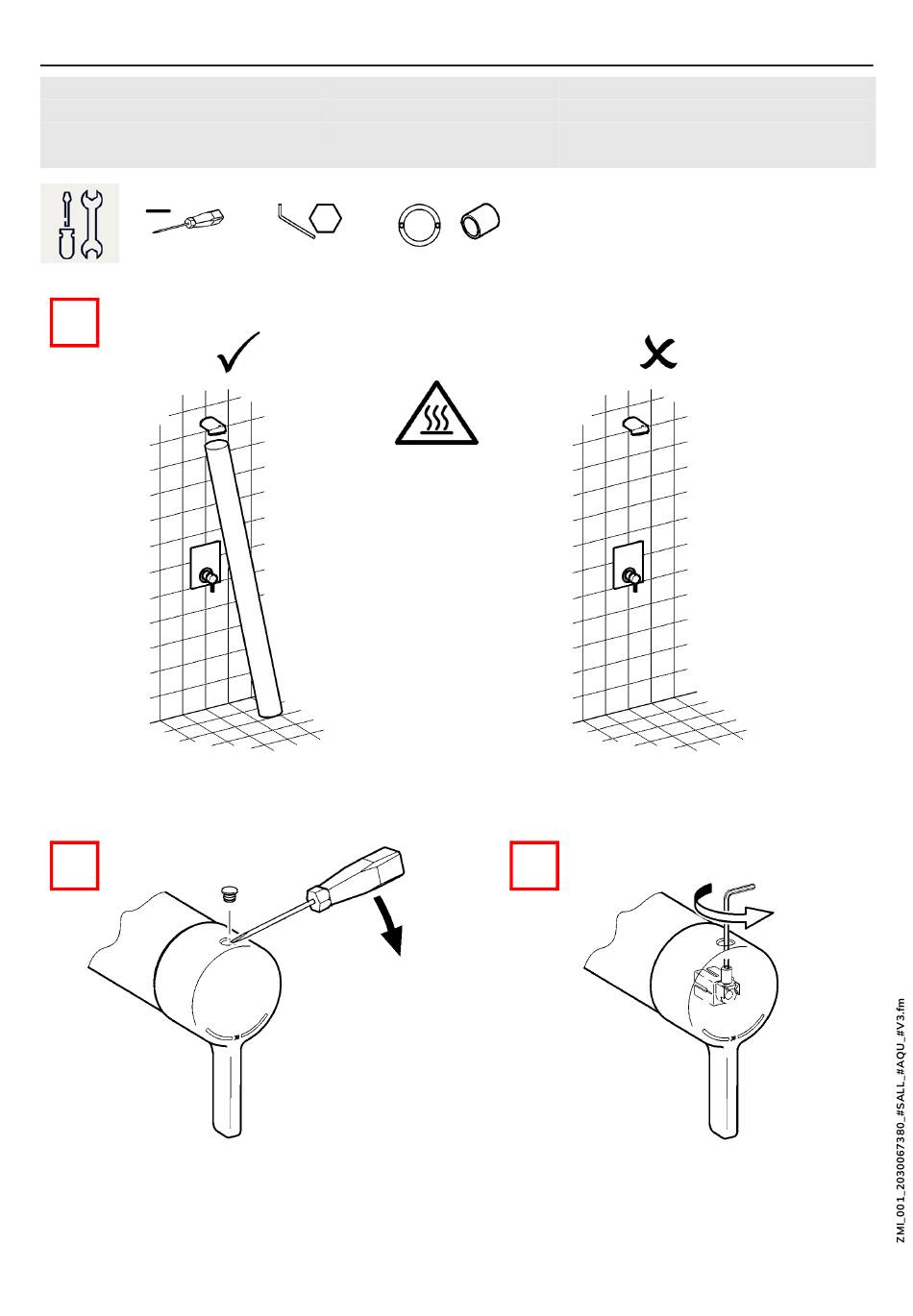 ZMI_001_2030067380_#SALL_#AQU_#V3.fm