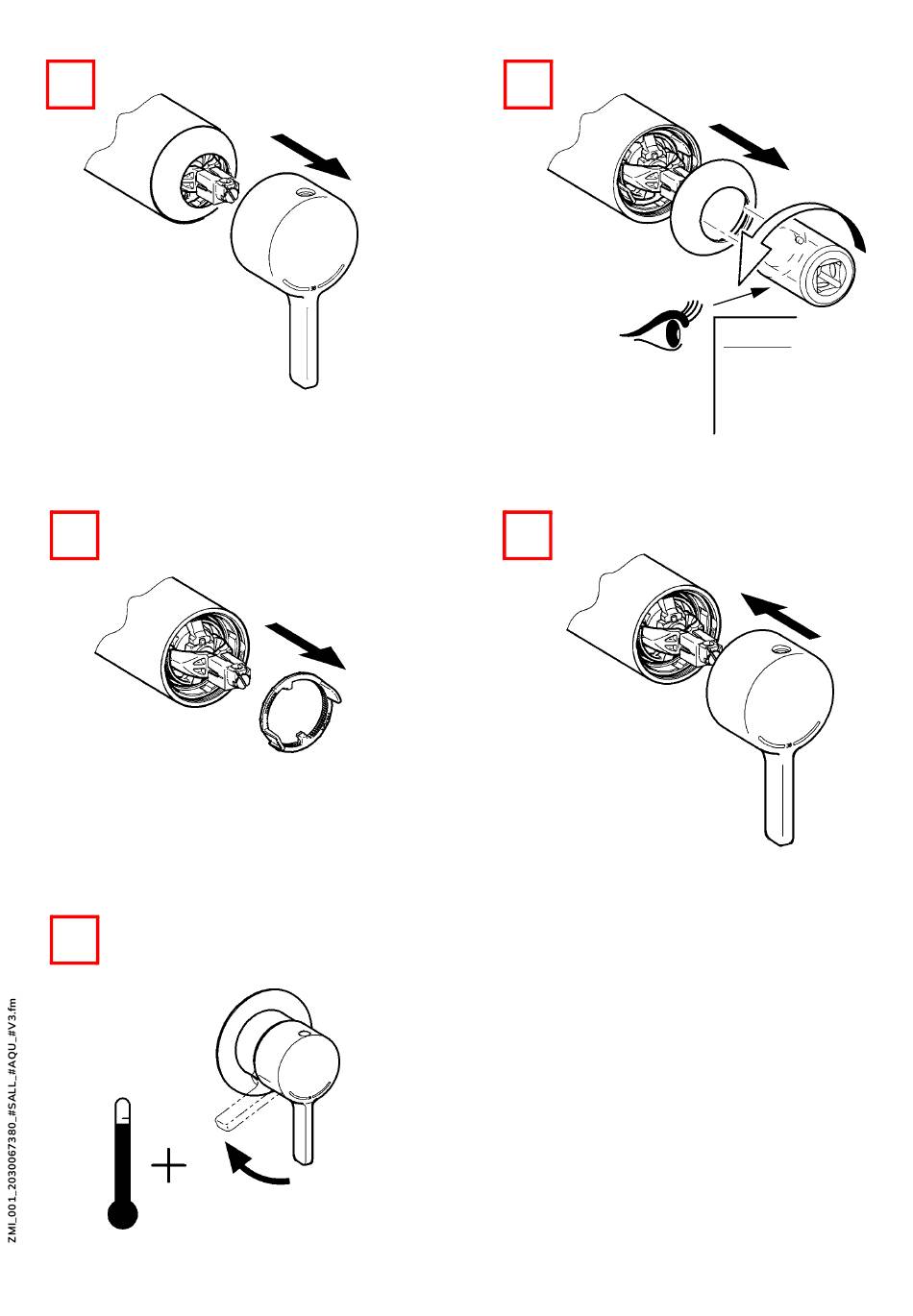 ZMI_001_2030067380_#SALL_#AQU_#V3.fm