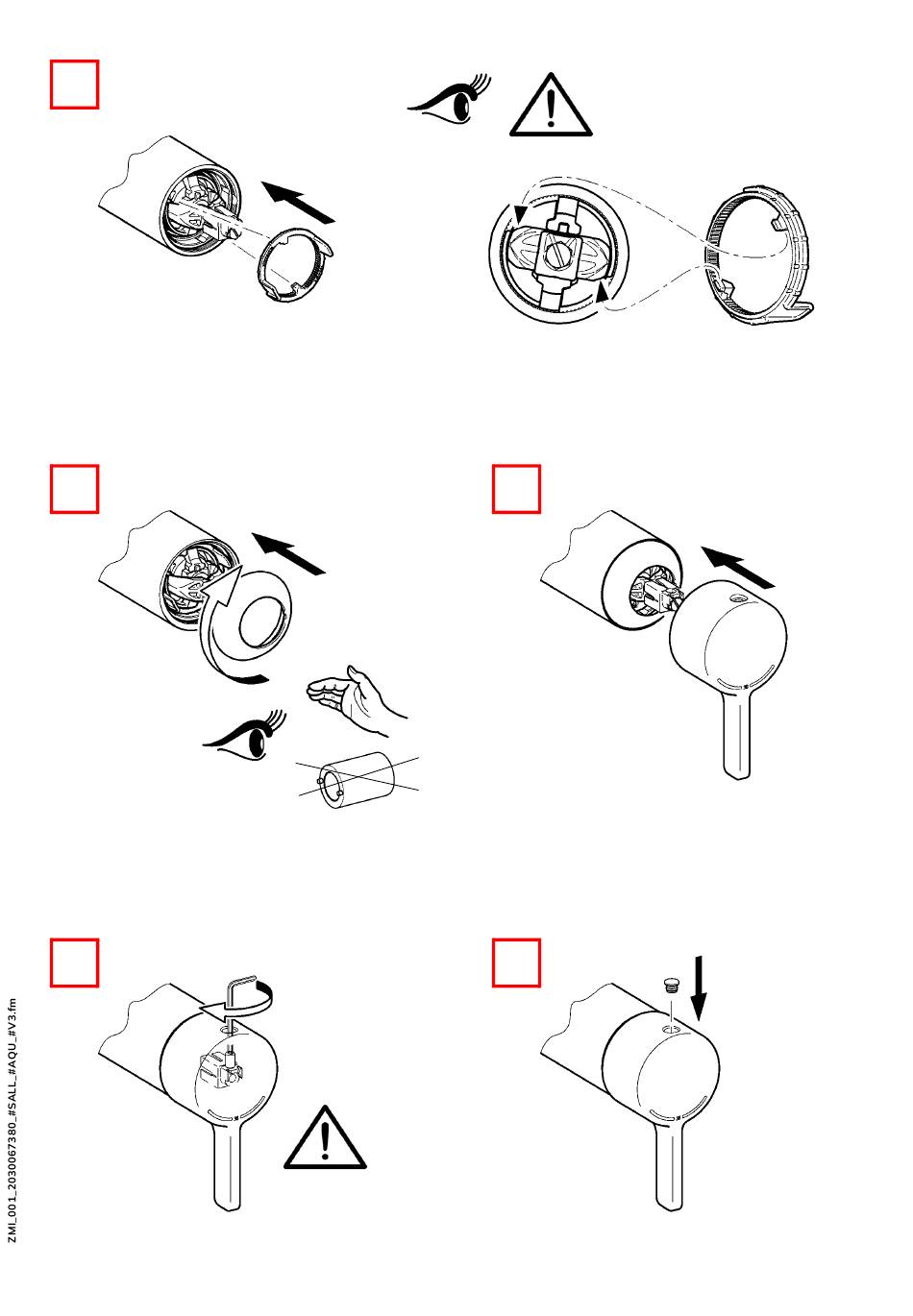 ZMI_001_2030067380_#SALL_#AQU_#V3.fm