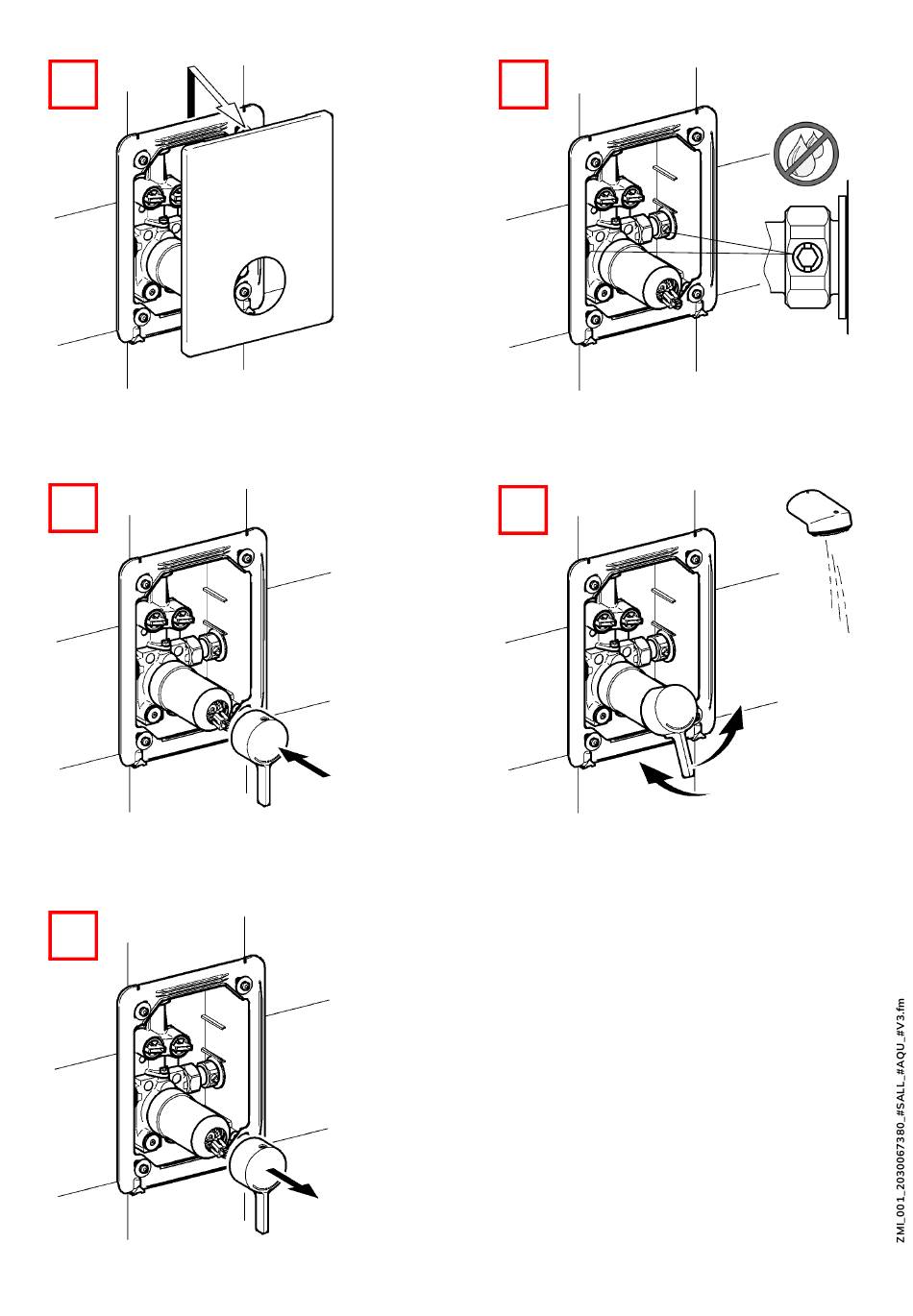 ZMI_001_2030067380_#SALL_#AQU_#V3.fm