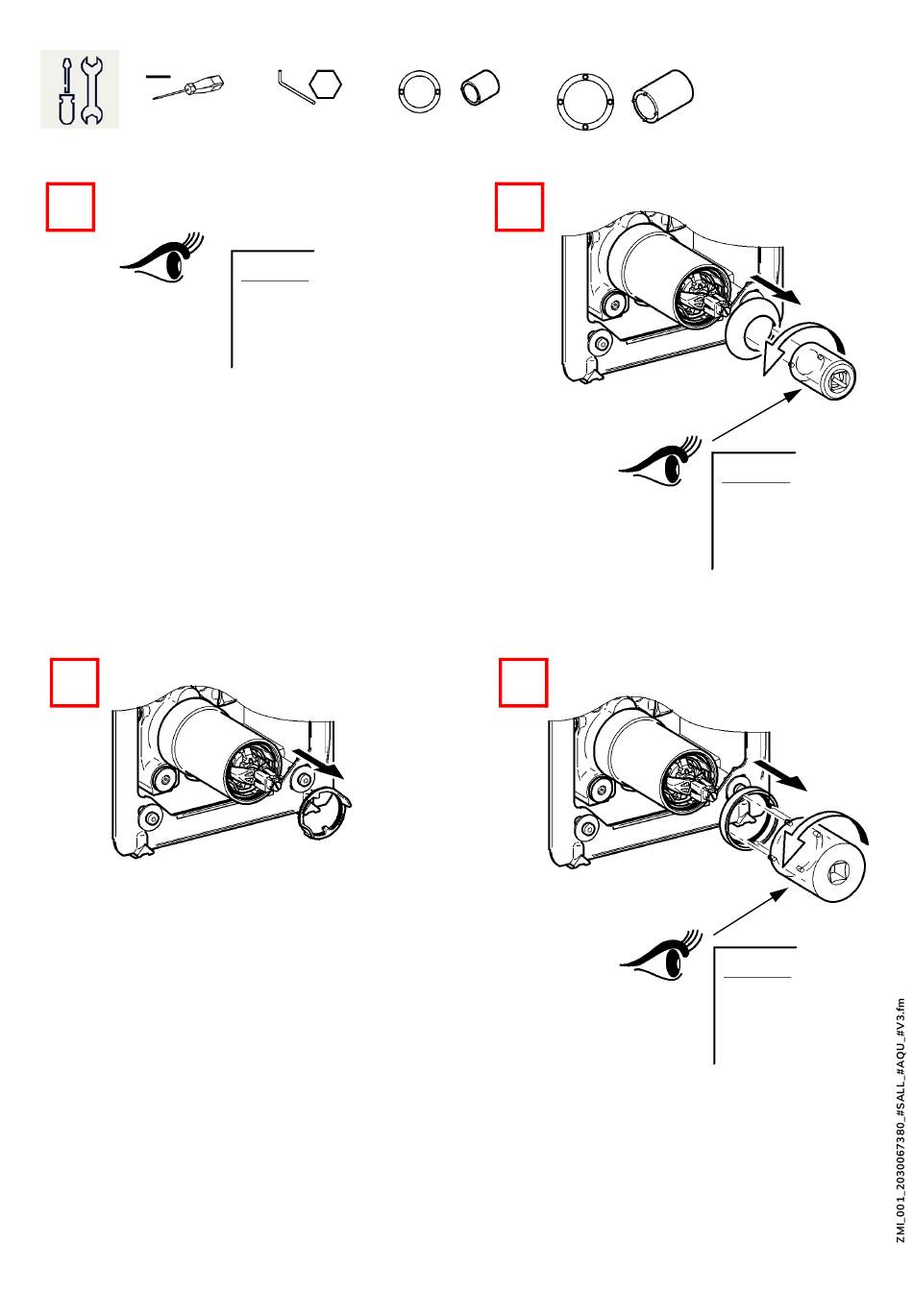 ZMI_001_2030067380_#SALL_#AQU_#V3.fm