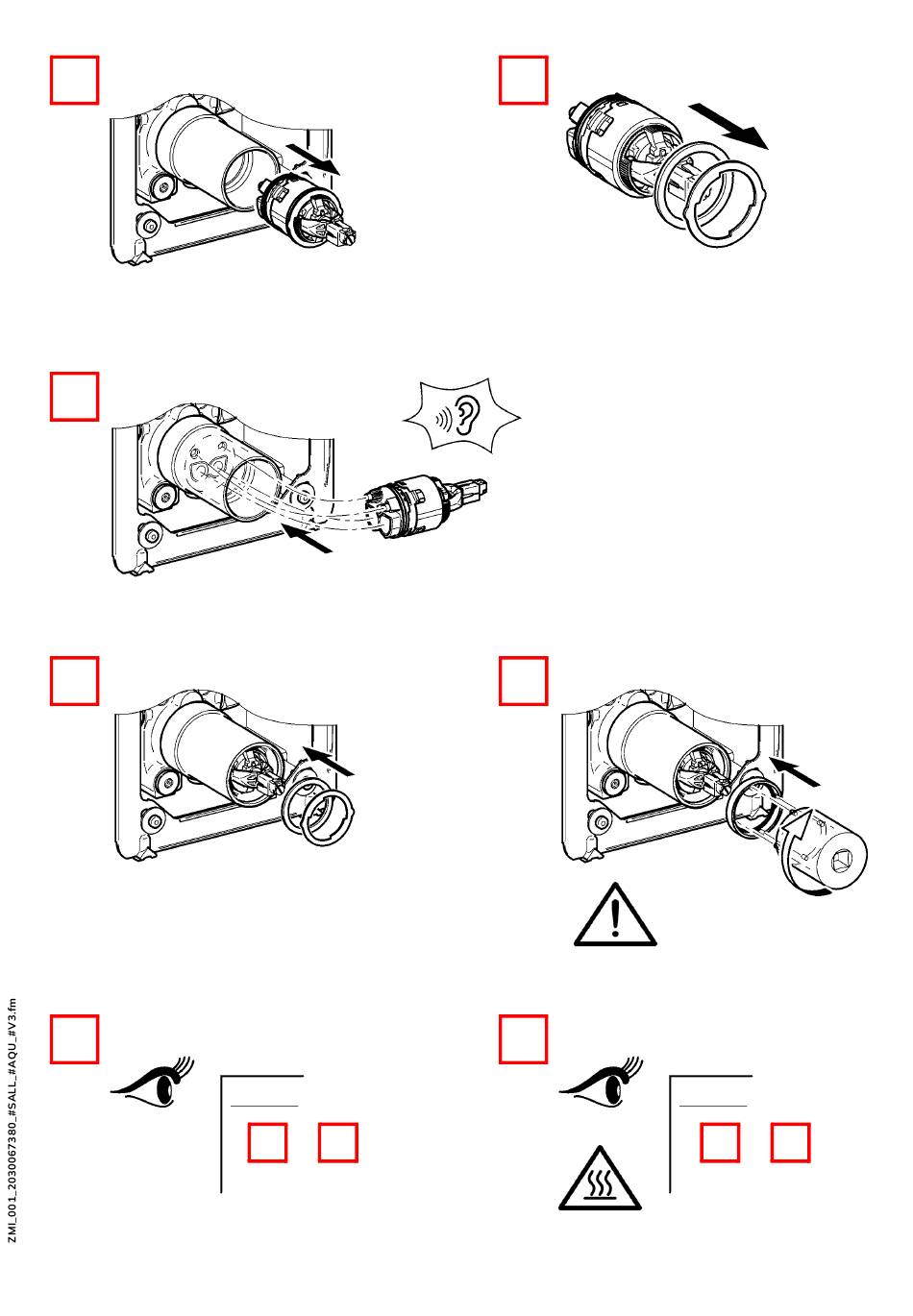 ZMI_001_2030067380_#SALL_#AQU_#V3.fm