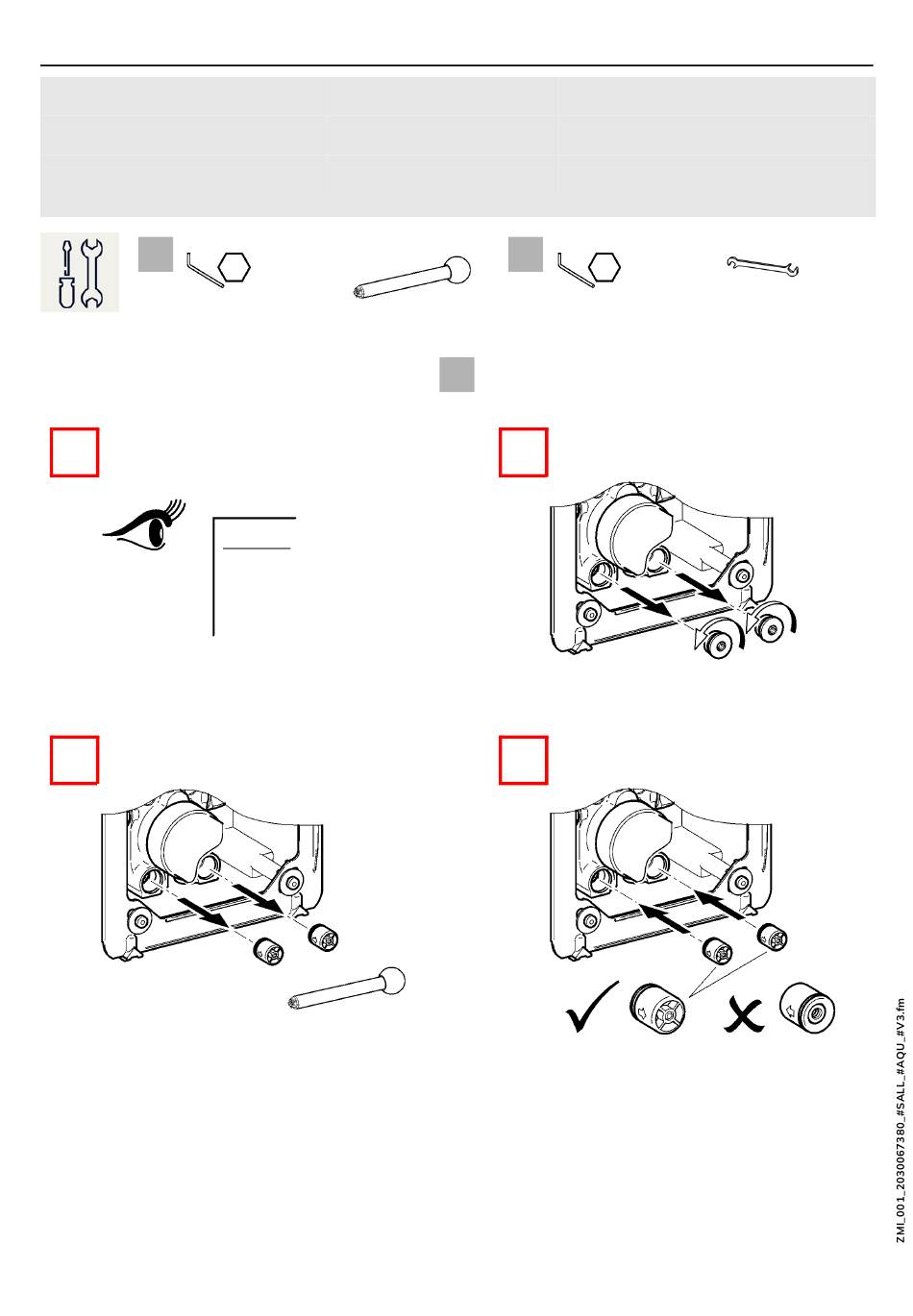 ZMI_001_2030067380_#SALL_#AQU_#V3.fm