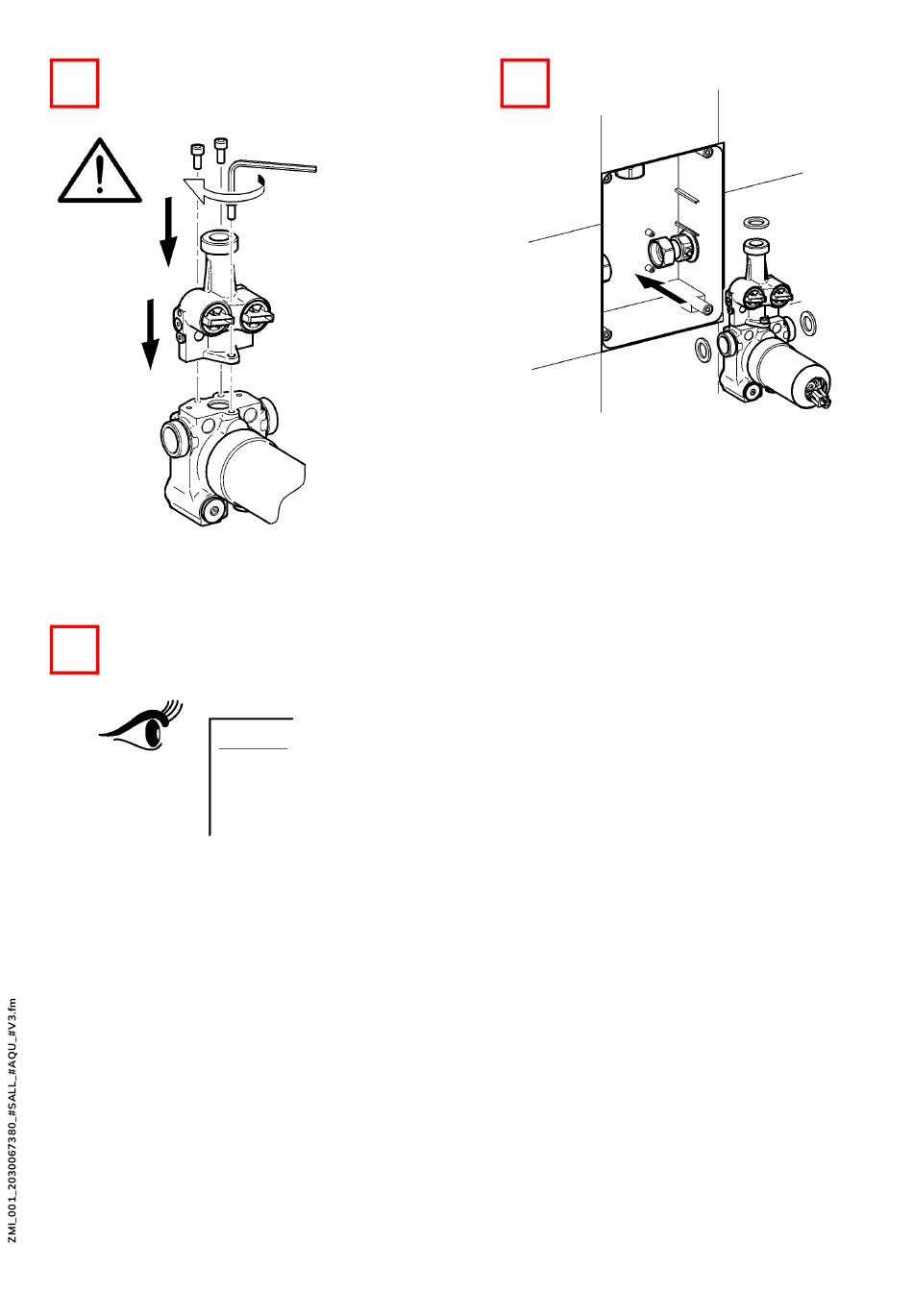 ZMI_001_2030067380_#SALL_#AQU_#V3.fm