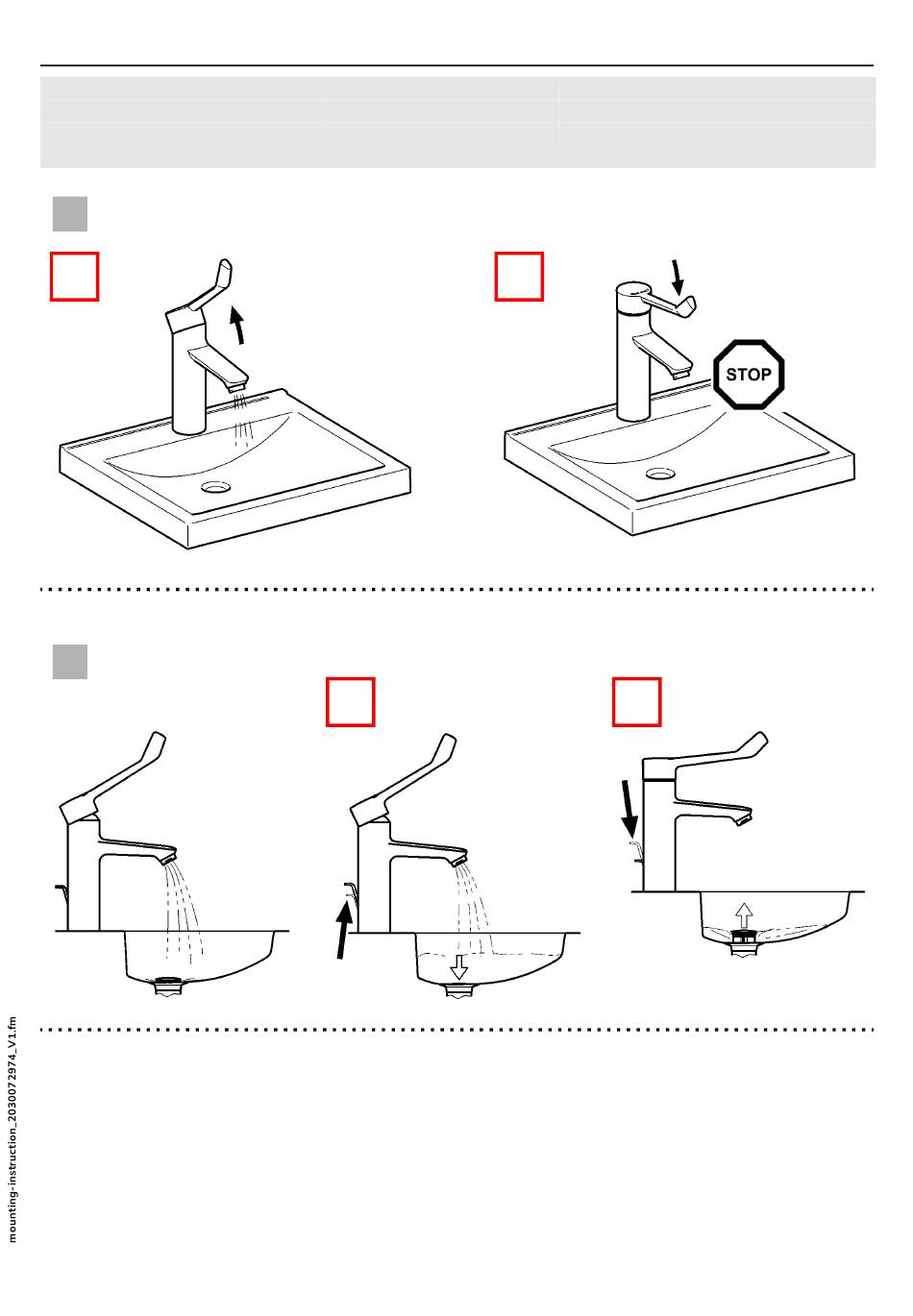 STOP

mounting-instruction_2030072974_V1.fm