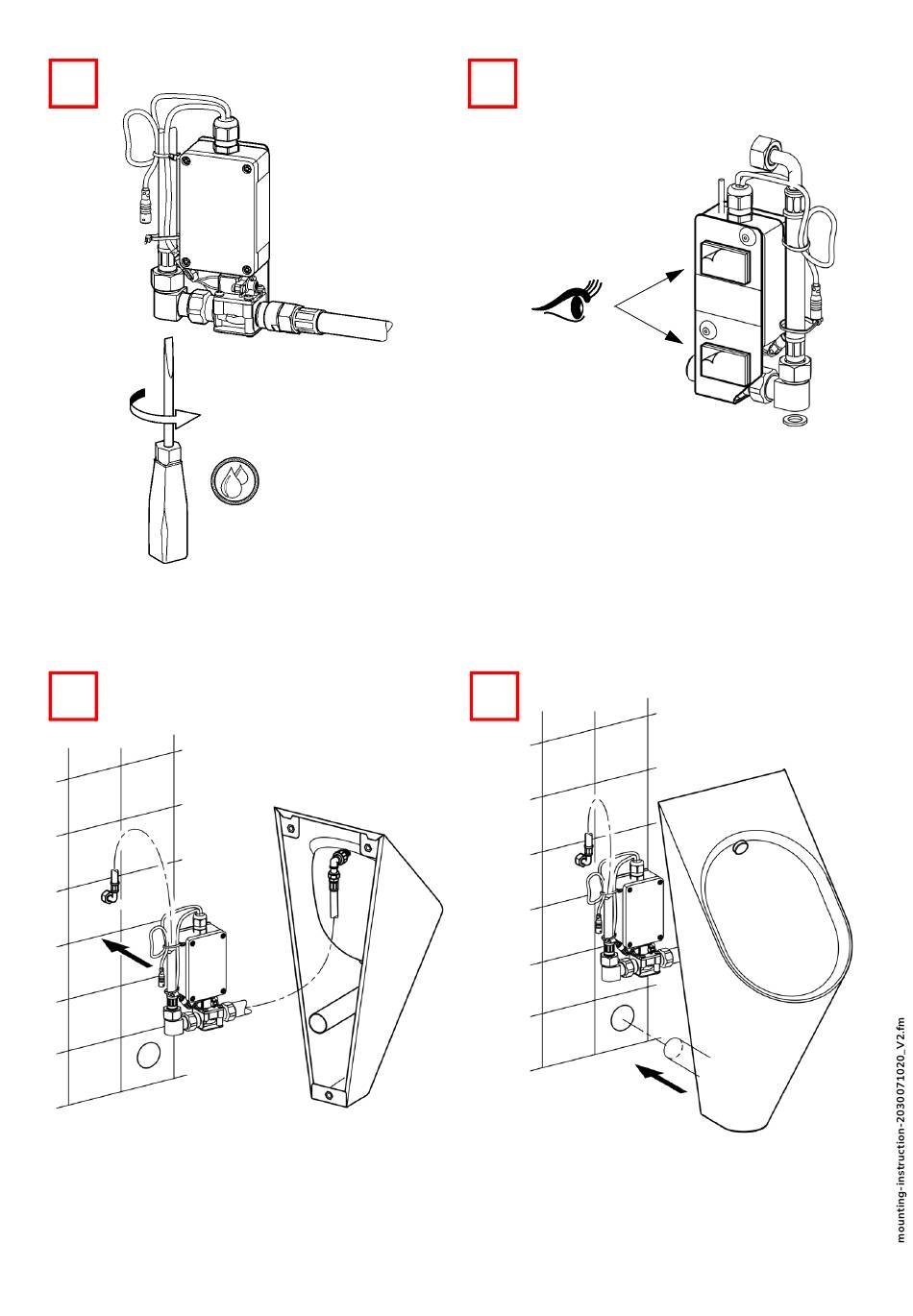 mounting-instruction-2030071020_V2.fm