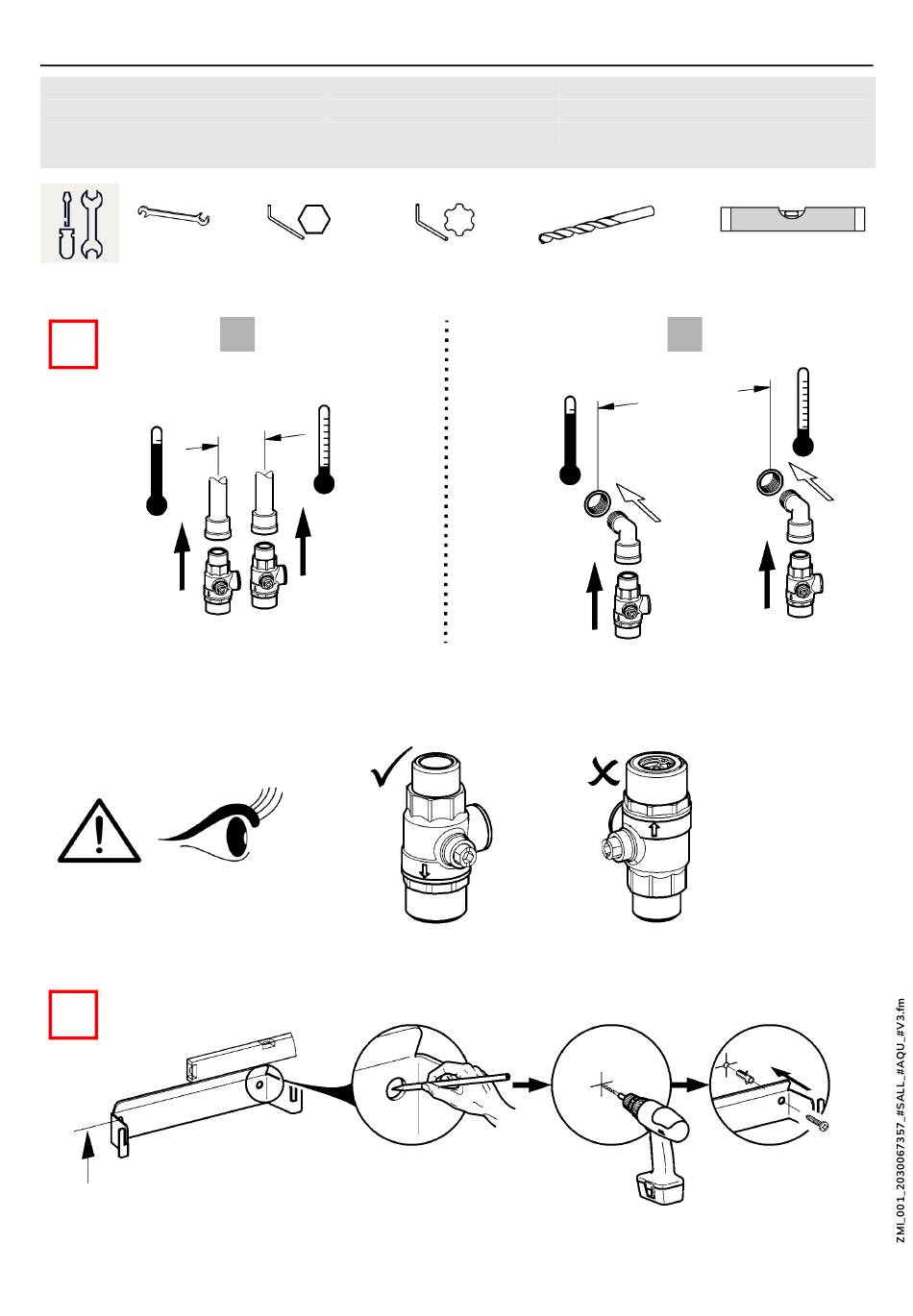 ZMI_001_2030067357_#SALL_#AQU_#V3.fm