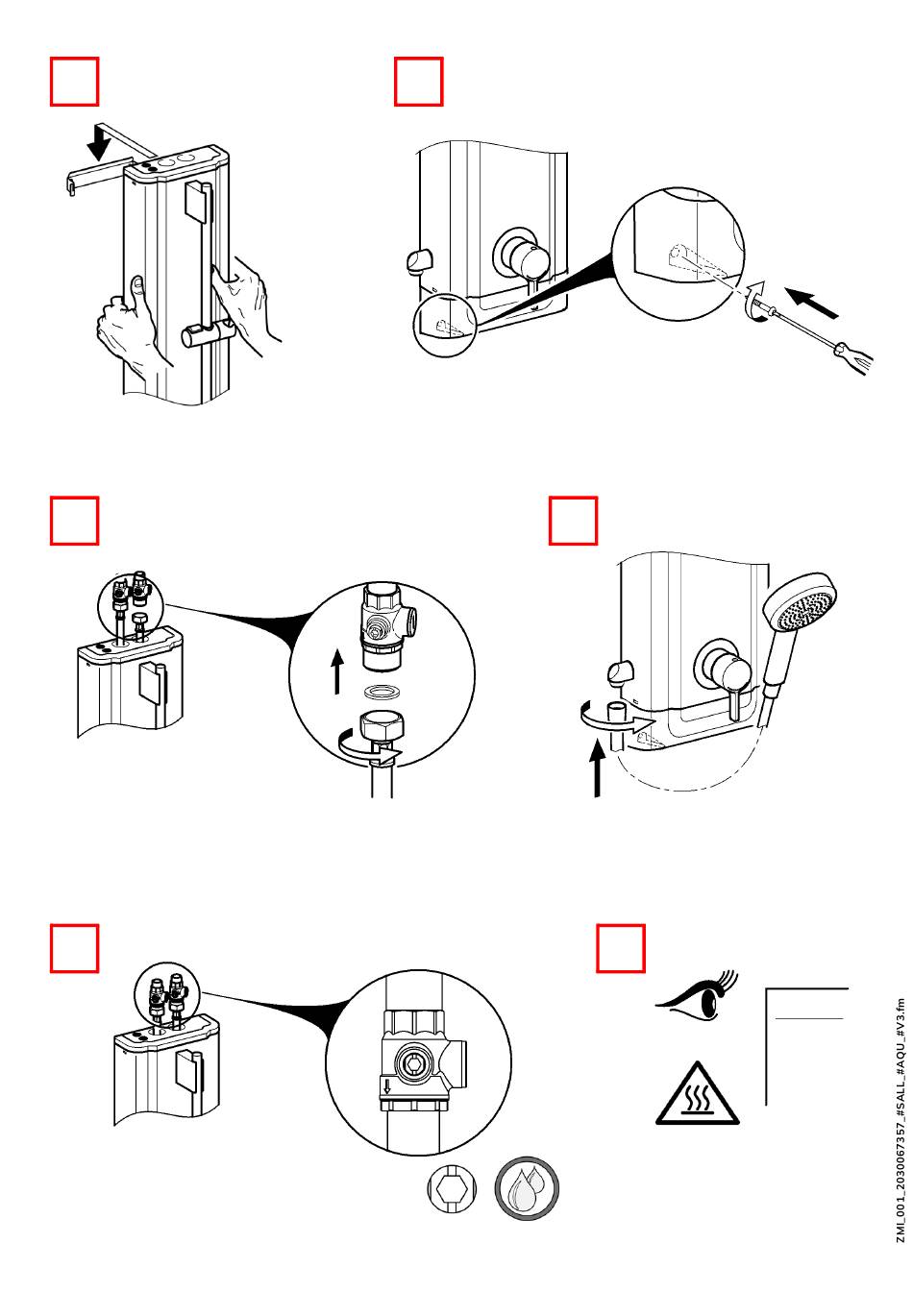 ZMI_001_2030067357_#SALL_#AQU_#V3.fm