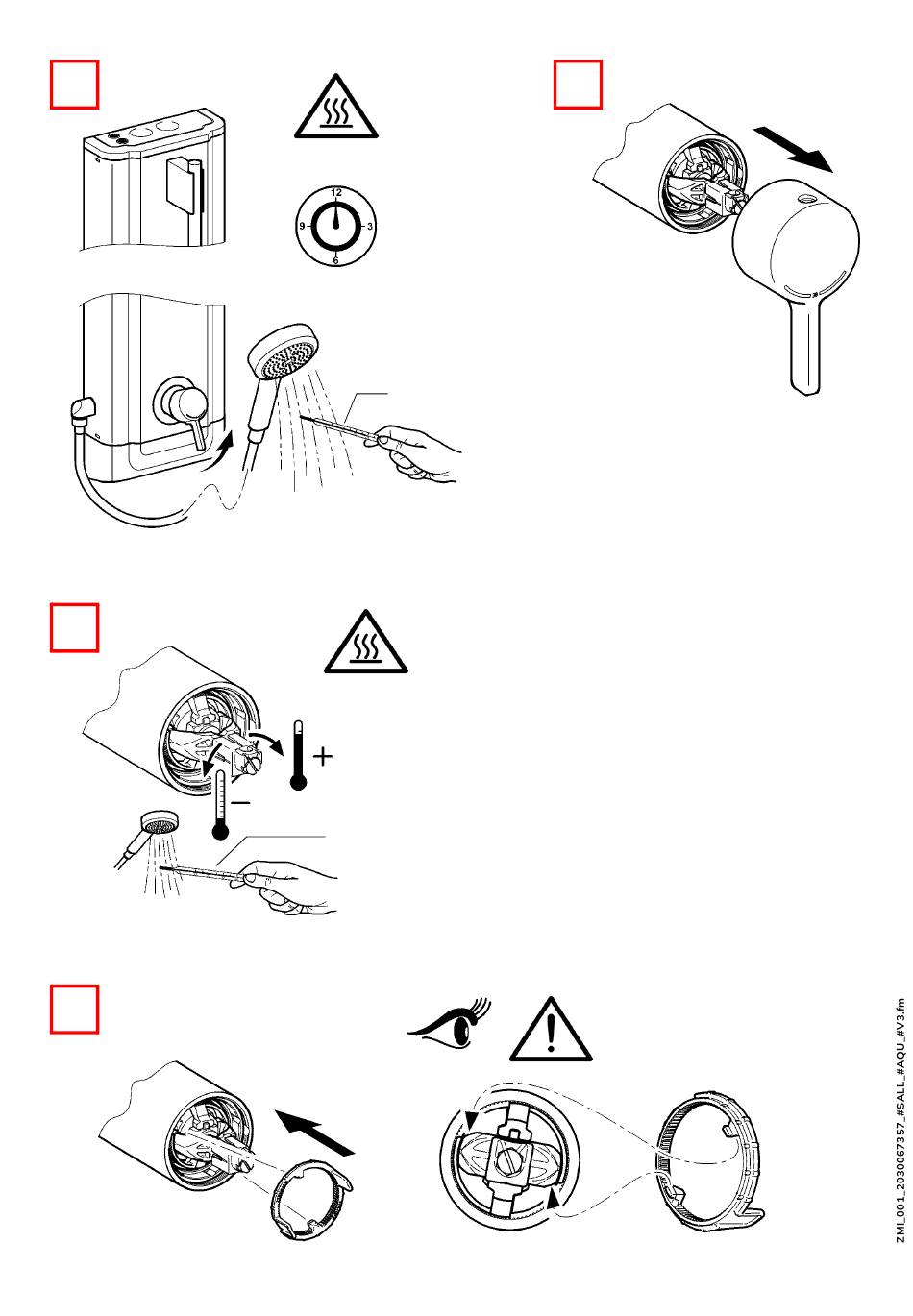 12
9
3
6

+
−

ZMI_001_2030067357_#SALL_#AQU_#V3.fm