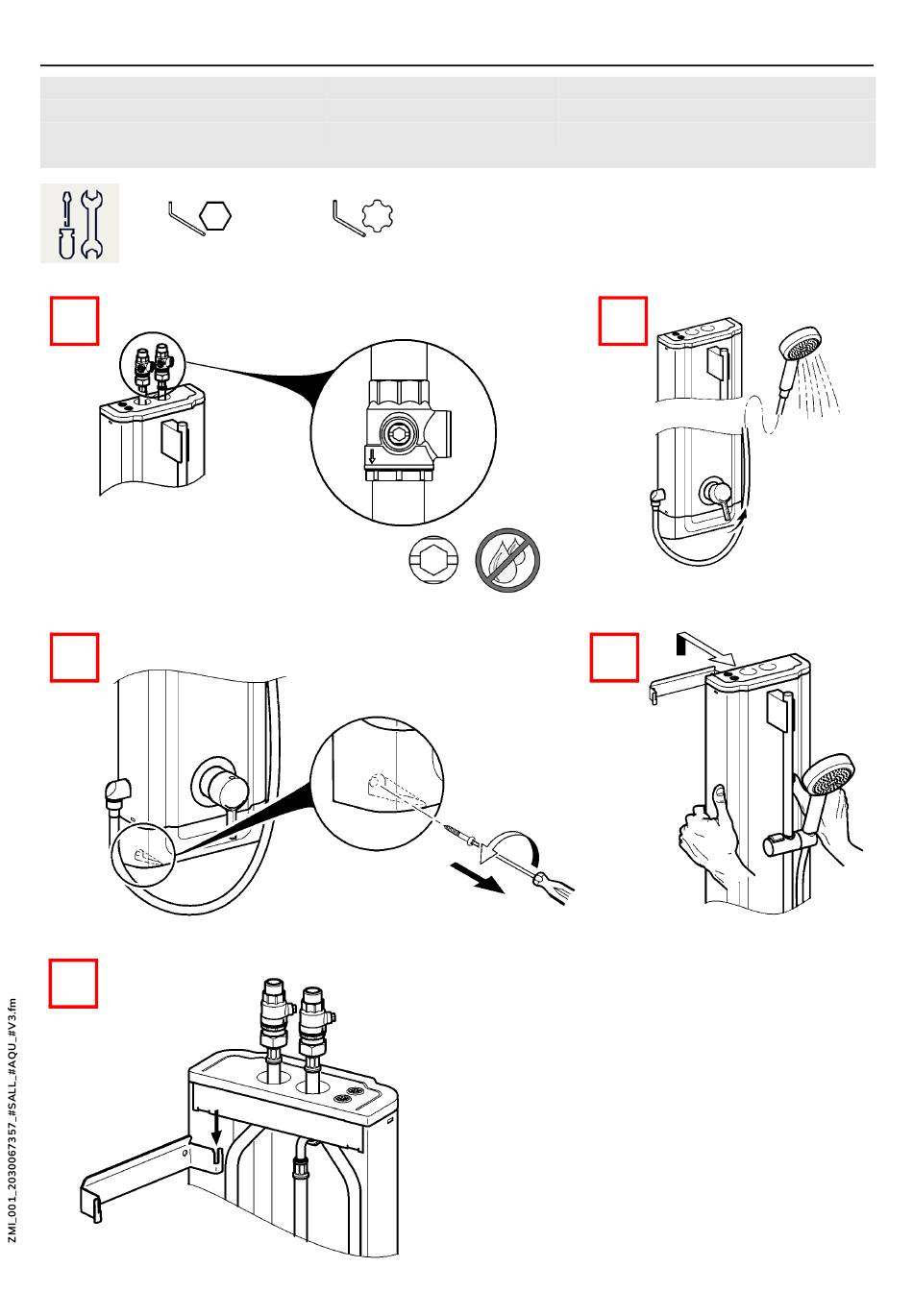 ZMI_001_2030067357_#SALL_#AQU_#V3.fm