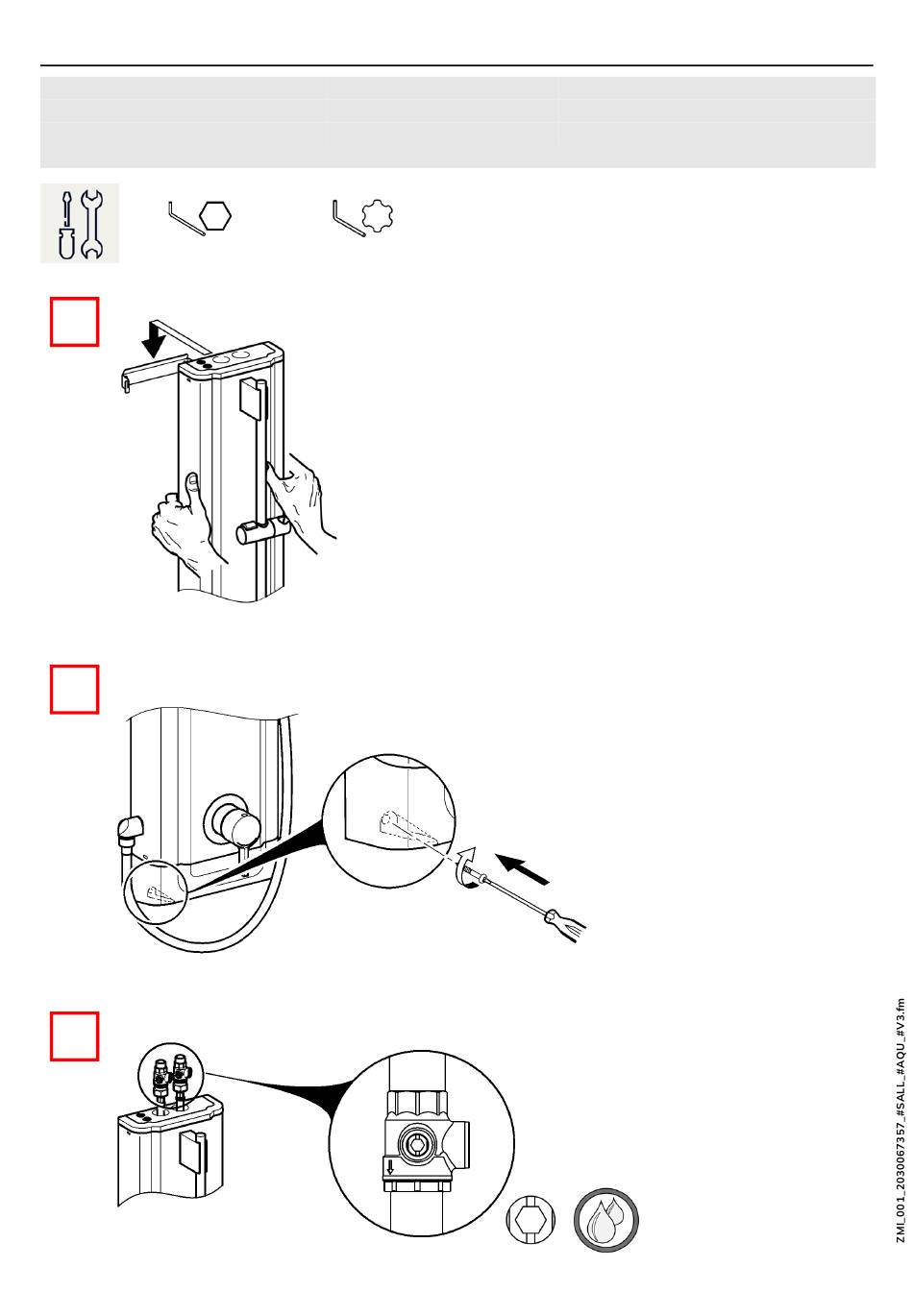 ZMI_001_2030067357_#SALL_#AQU_#V3.fm