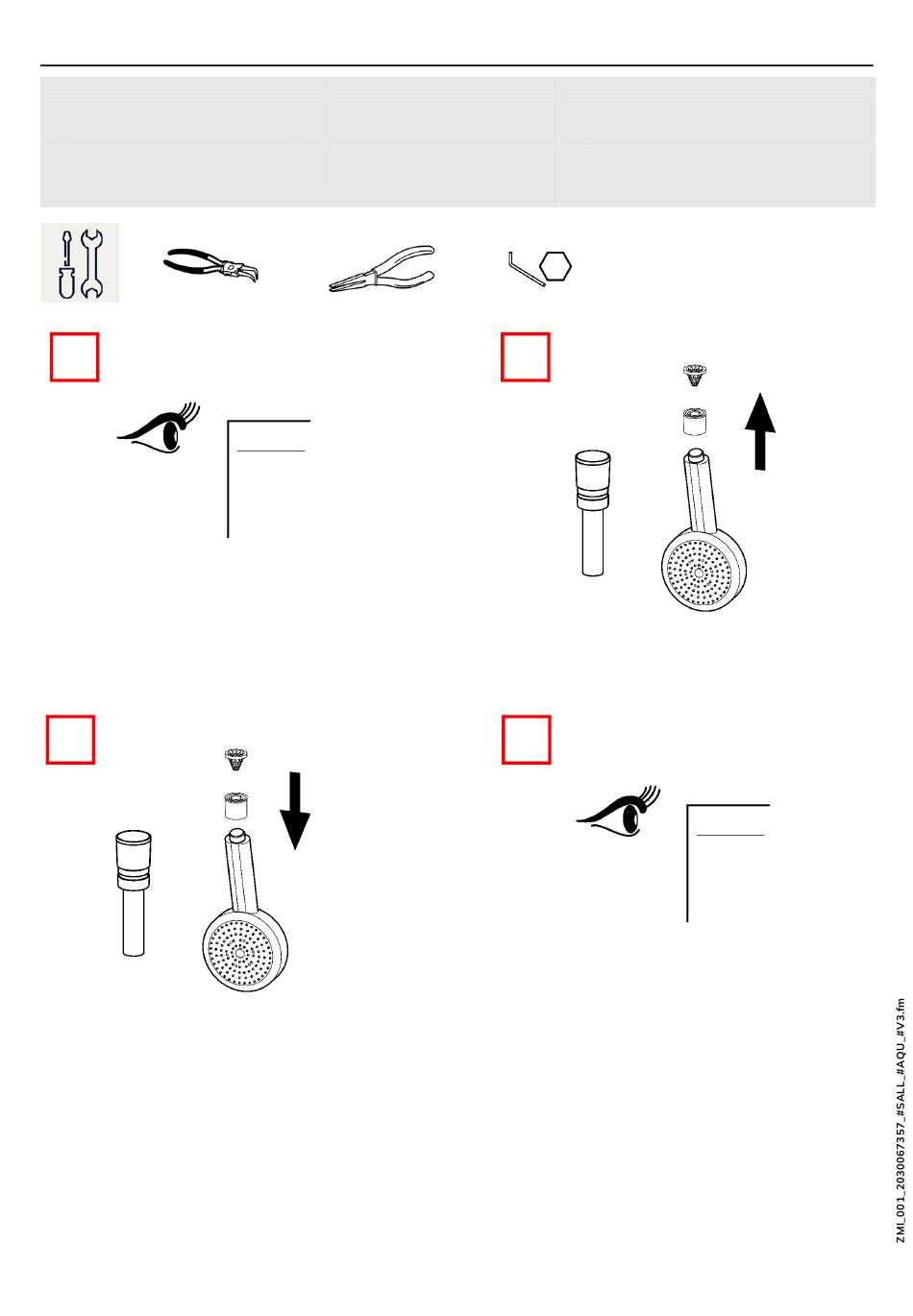 ZMI_001_2030067357_#SALL_#AQU_#V3.fm