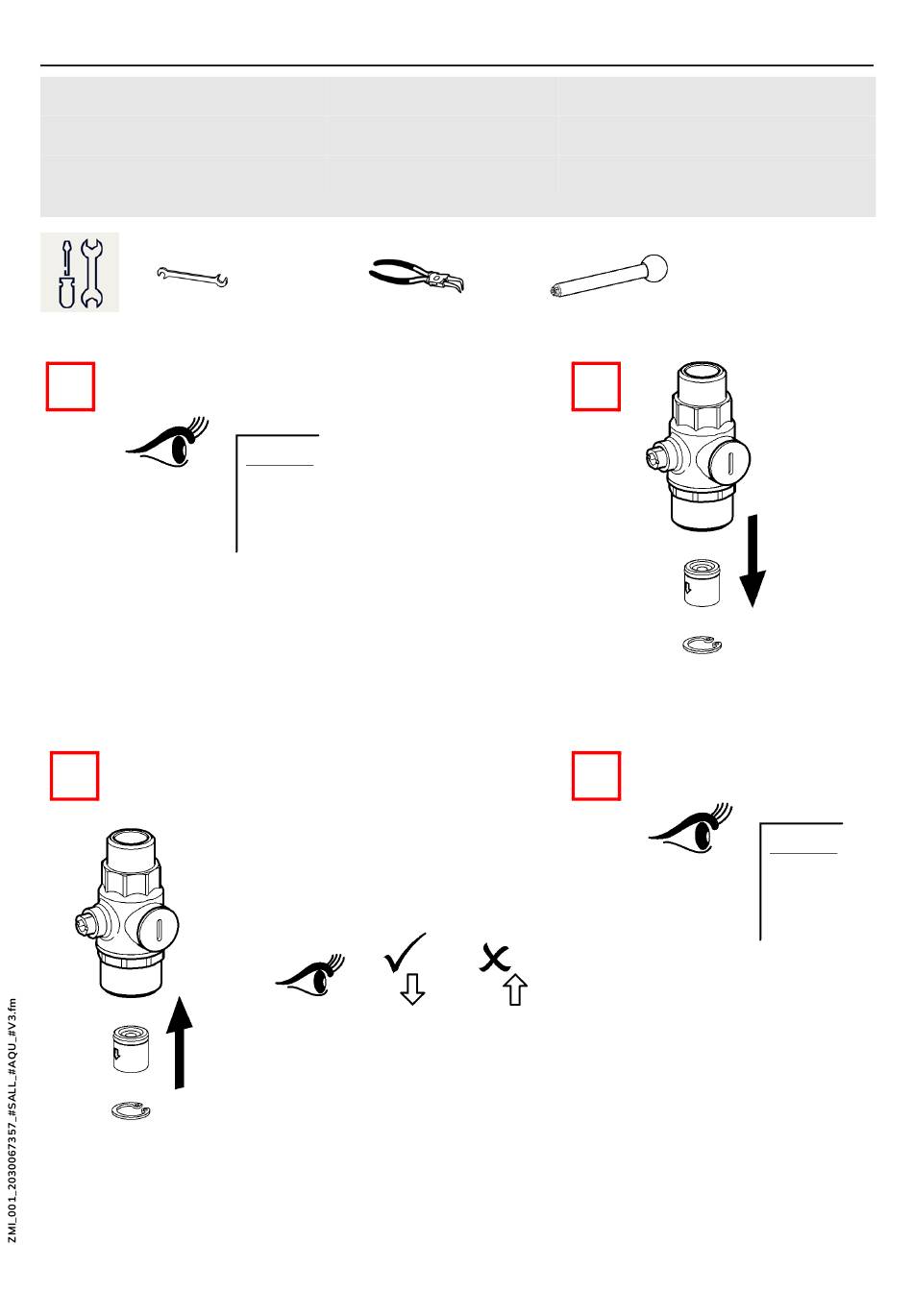 ZMI_001_2030067357_#SALL_#AQU_#V3.fm