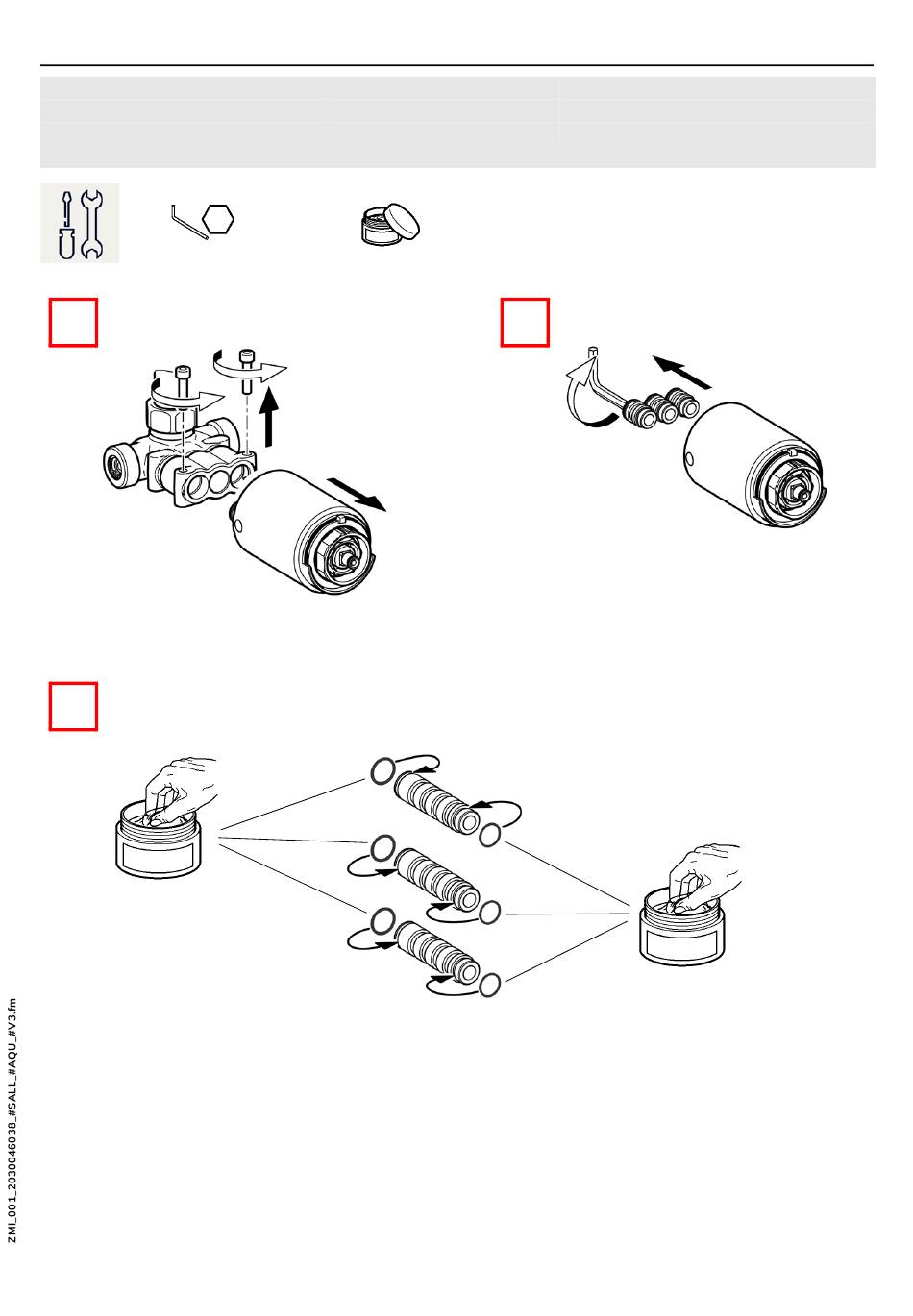 ZMI_001_2030046038_#SALL_#AQU_#V3.fm