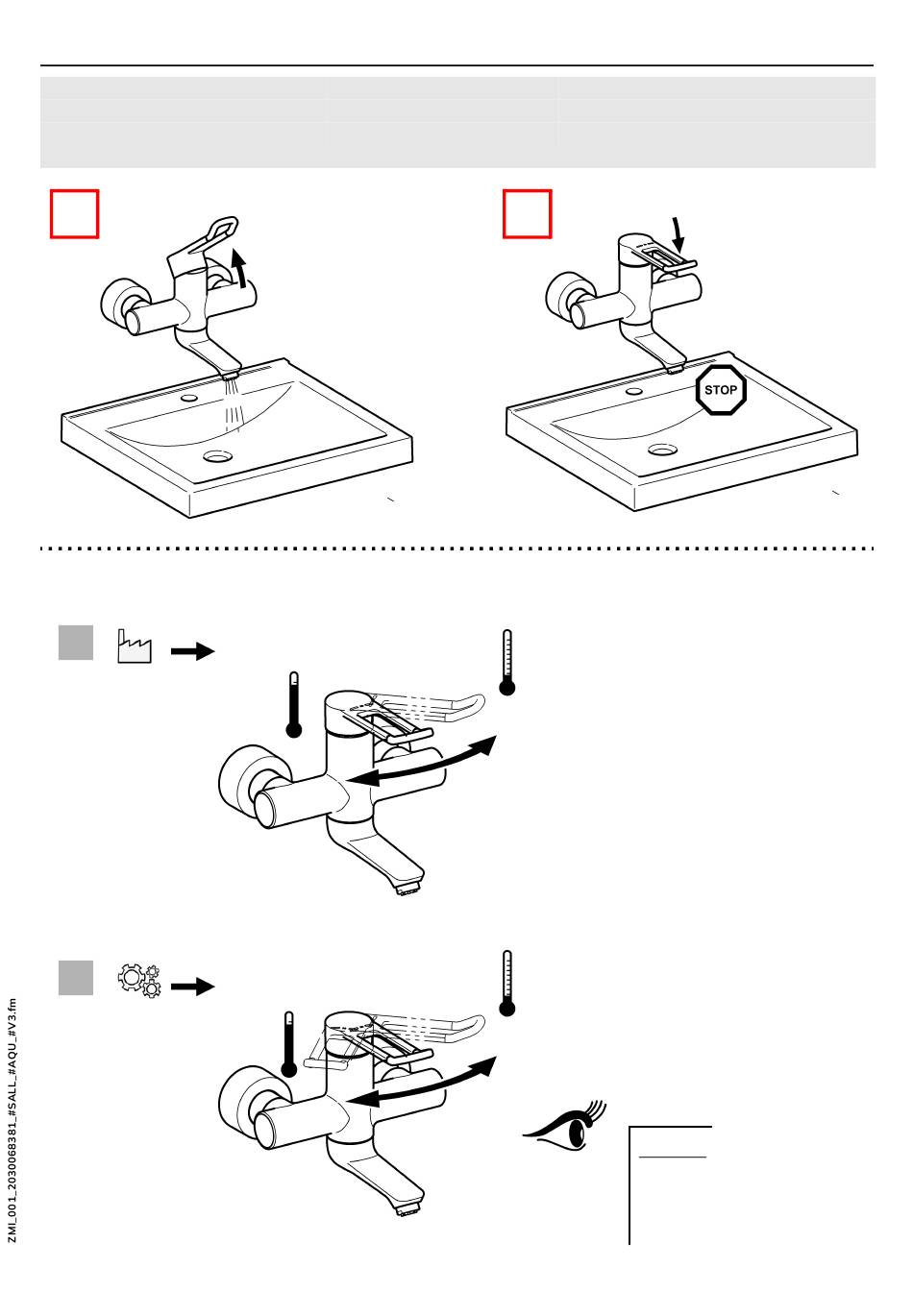 STOP

ZMI_001_2030068381_#SALL_#AQU_#V3.fm