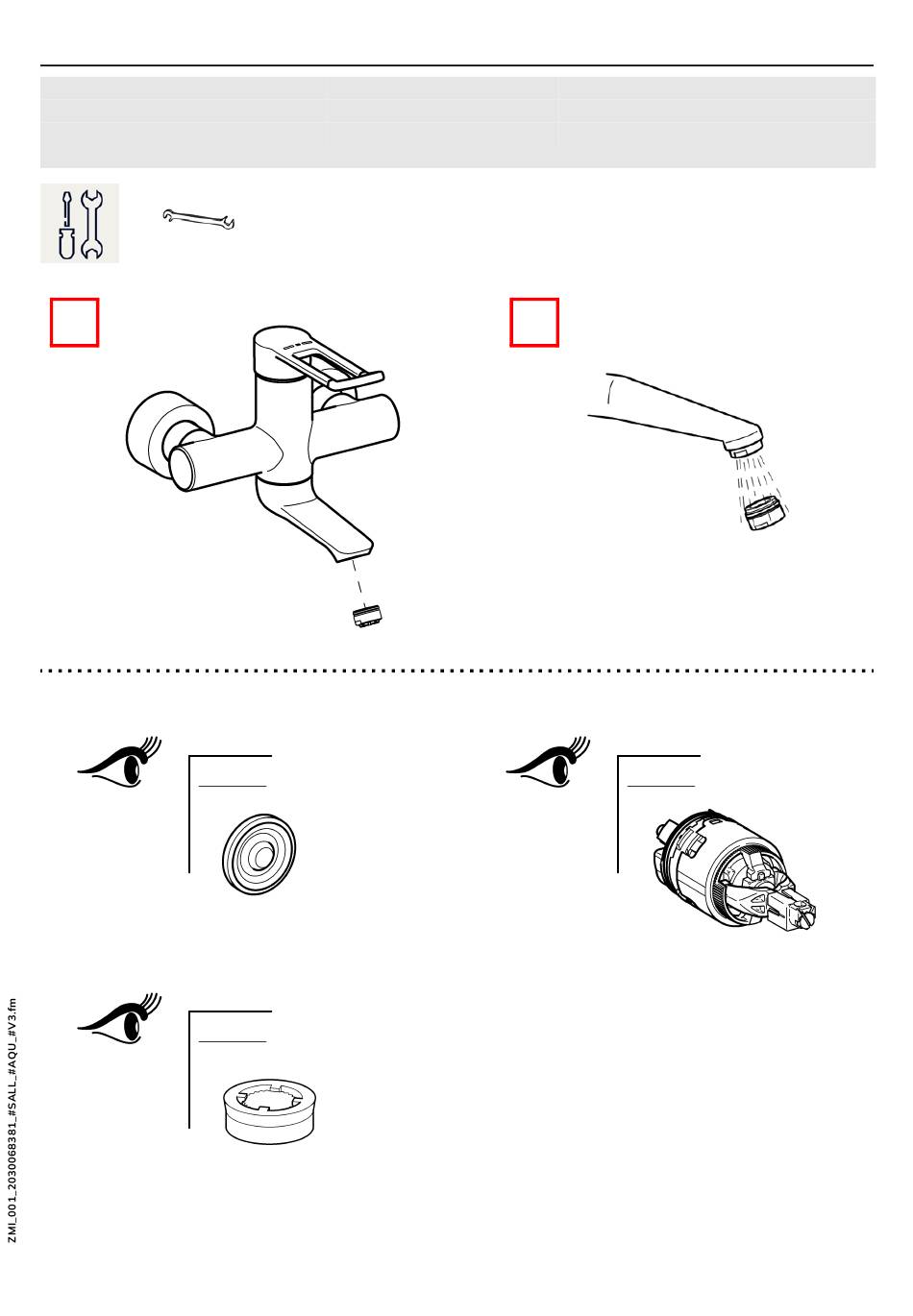 ZMI_001_2030068381_#SALL_#AQU_#V3.fm