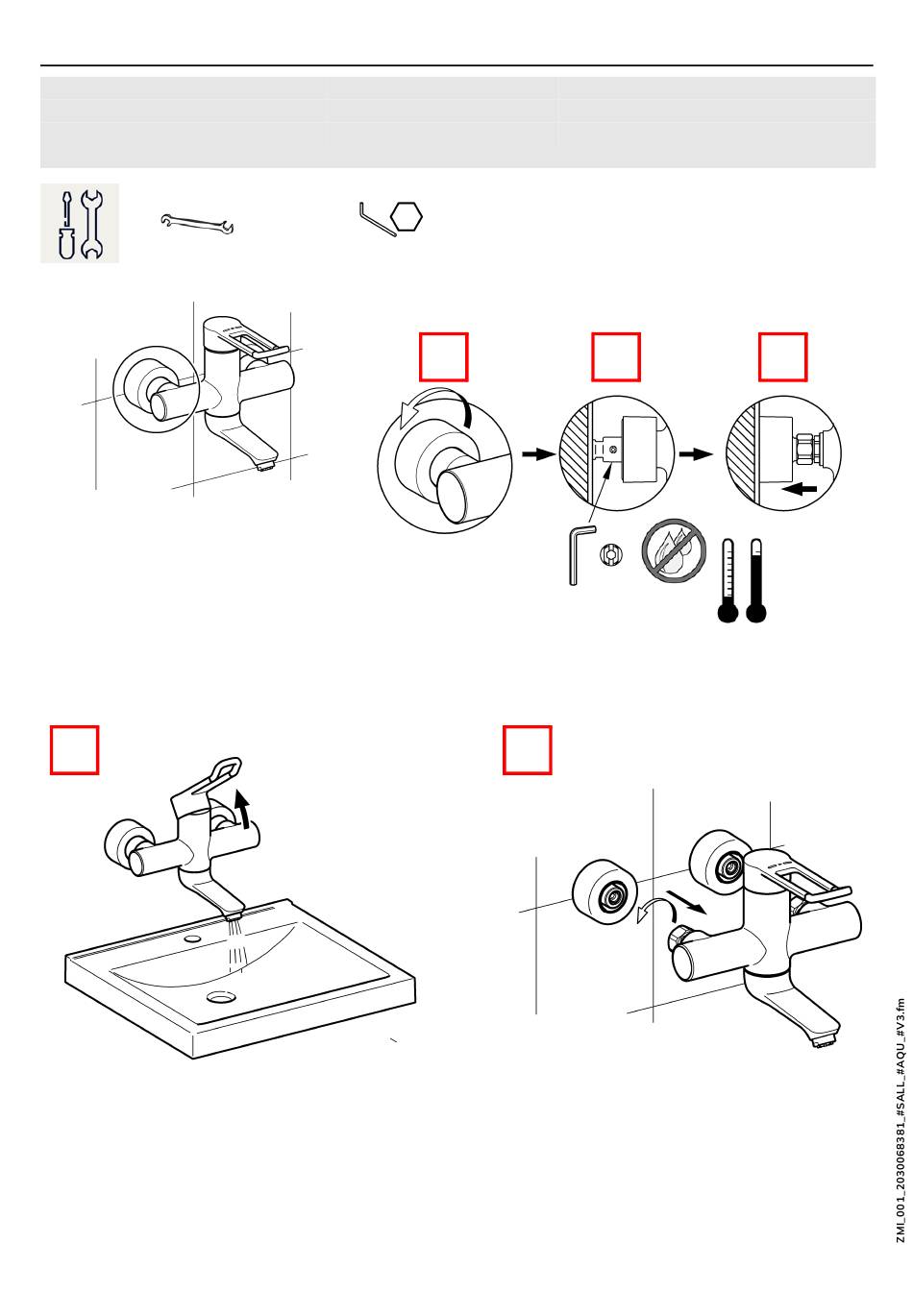 ZMI_001_2030068381_#SALL_#AQU_#V3.fm