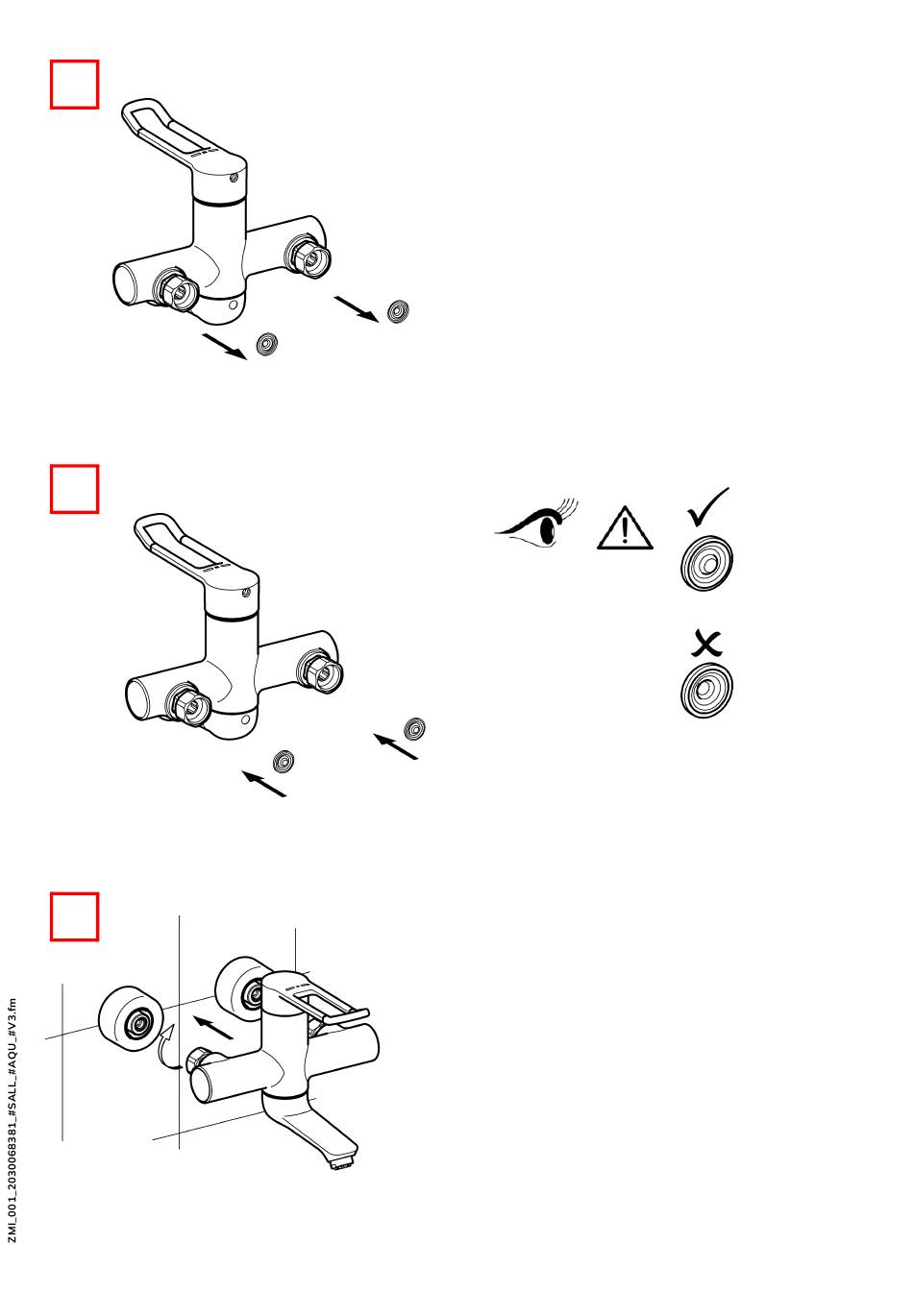 ZMI_001_2030068381_#SALL_#AQU_#V3.fm