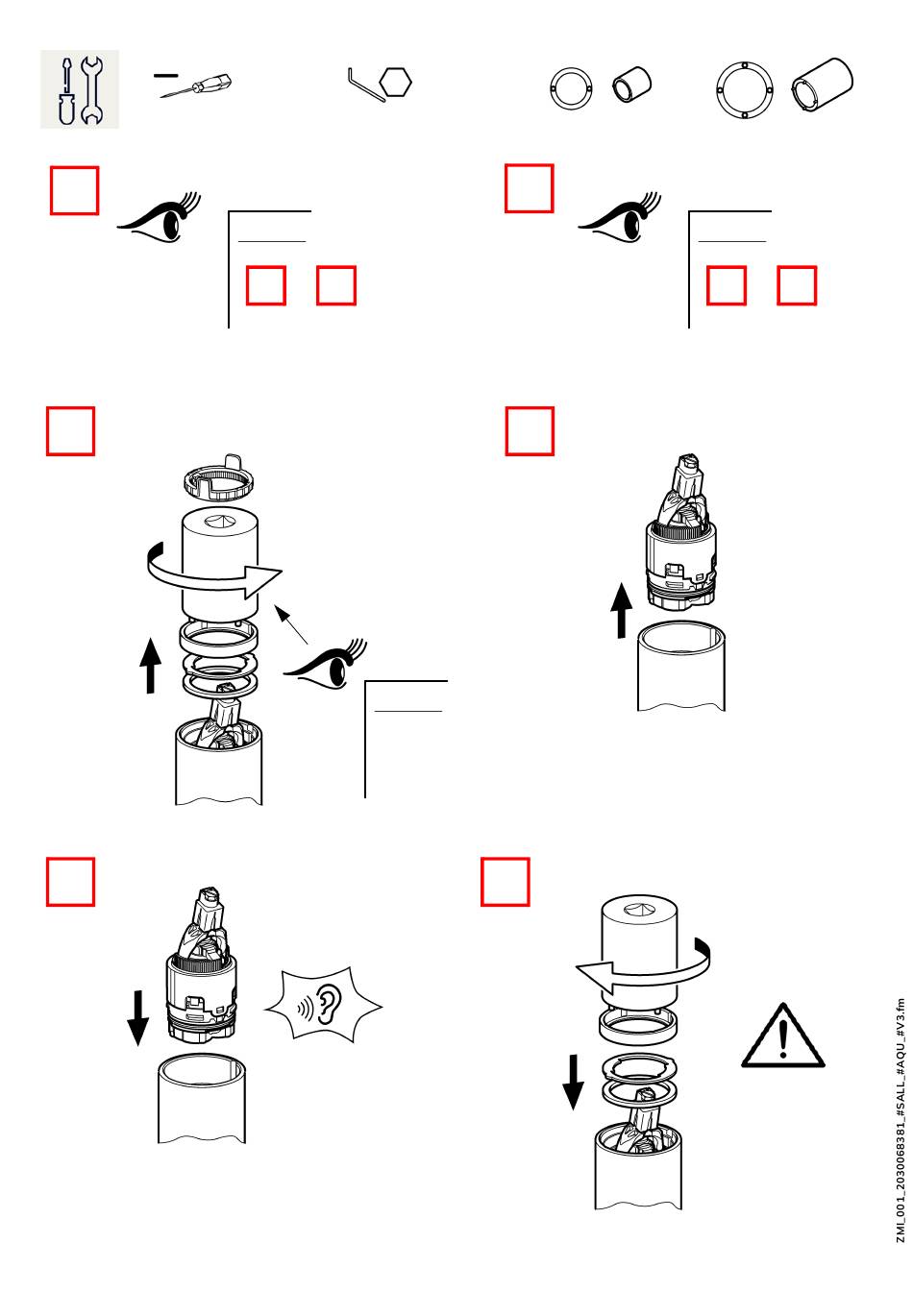 ZMI_001_2030068381_#SALL_#AQU_#V3.fm