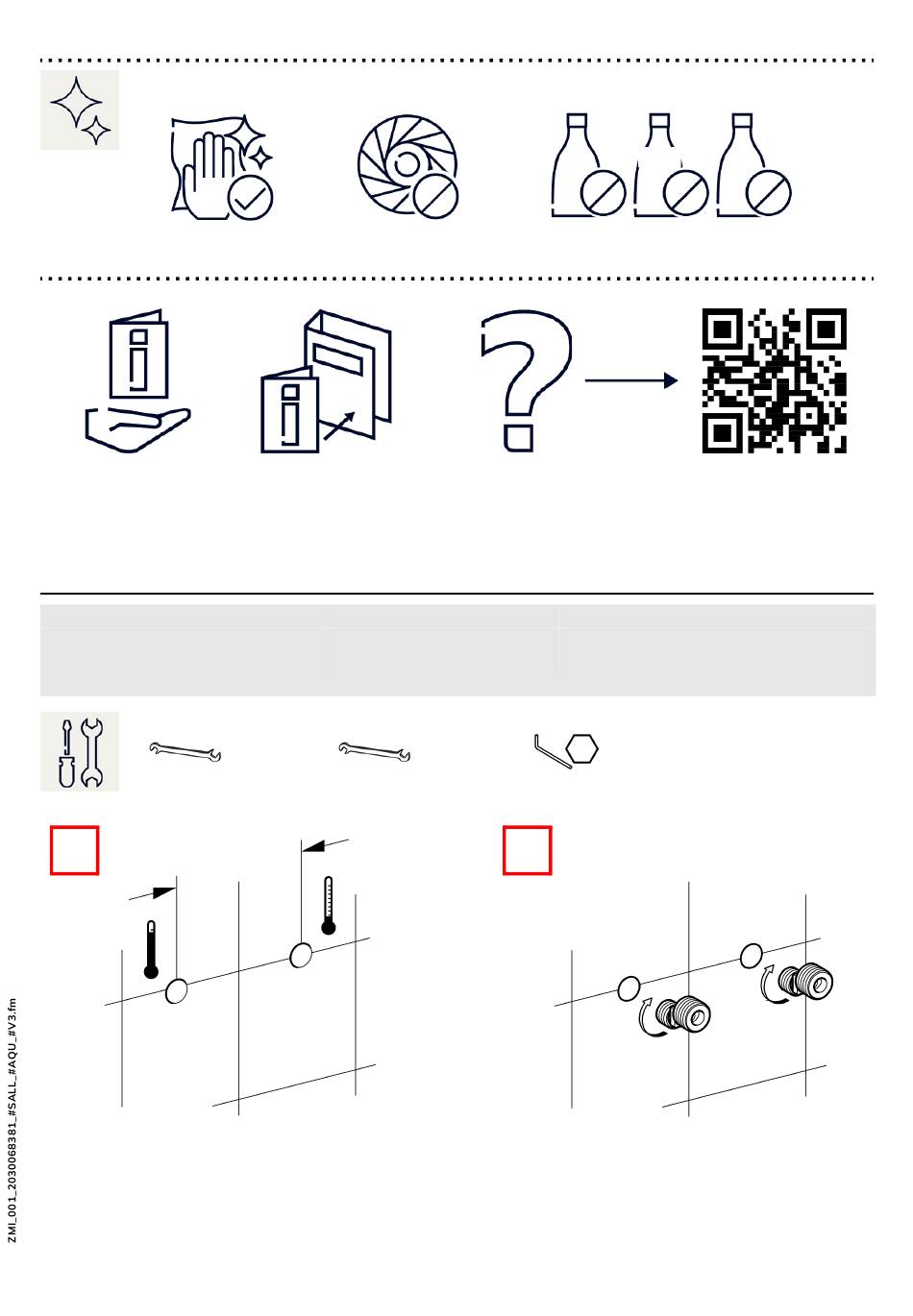 ZMI_001_2030068381_#SALL_#AQU_#V3.fm