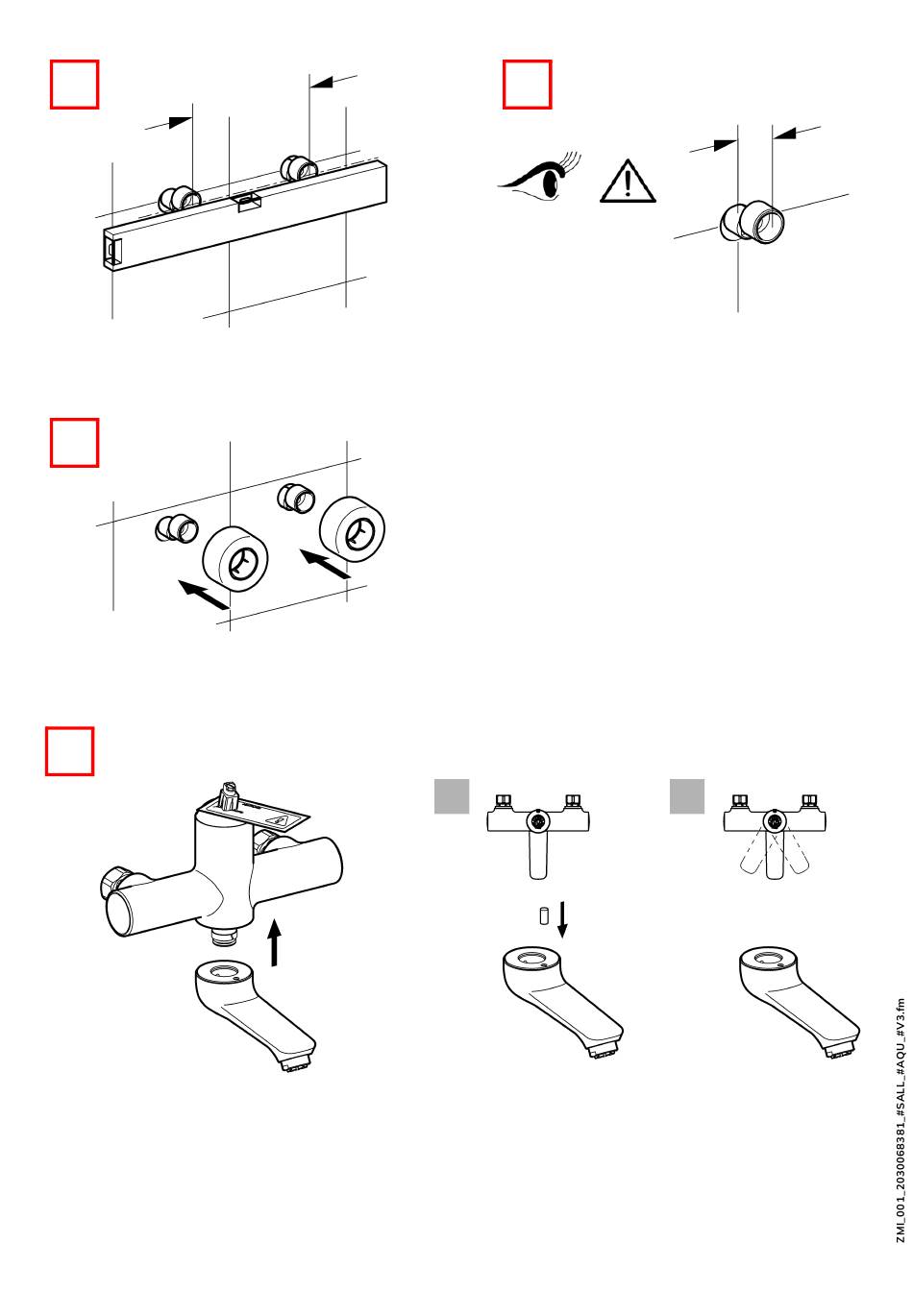 ZMI_001_2030068381_#SALL_#AQU_#V3.fm